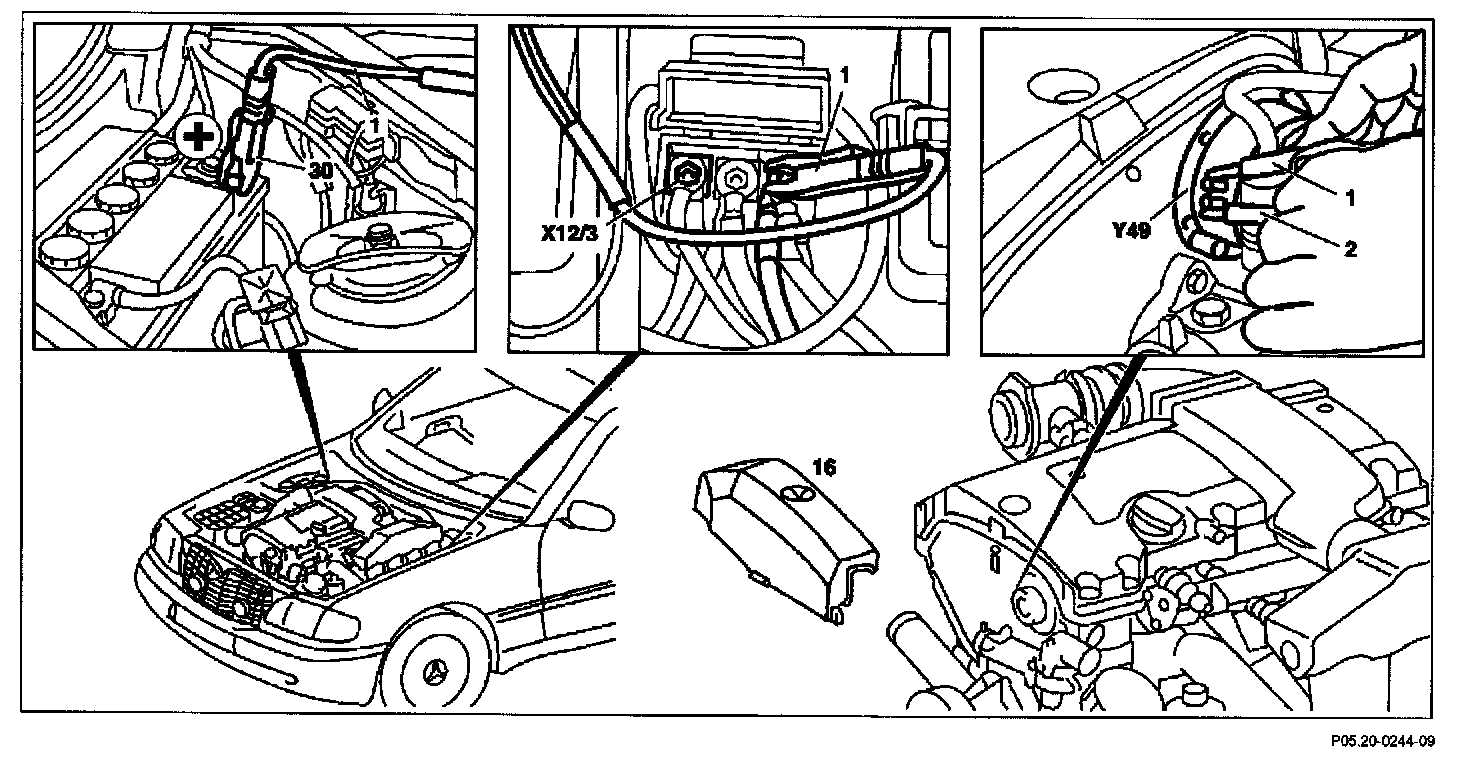 1
30
1
X12/3
1
Y49
2
16
P05.20-0244-09