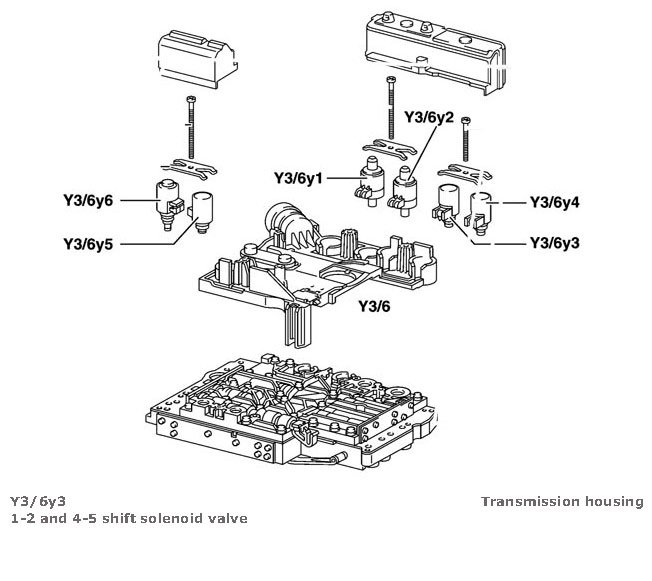 Y3/6y2

Y3/6y1

Y3/6y6

Y3/6y4

Y3/6y5

Y3/6y3

Y3/6

Y3/6y3
1-2 and 4-5 shift solenoid valve

Transmission housing