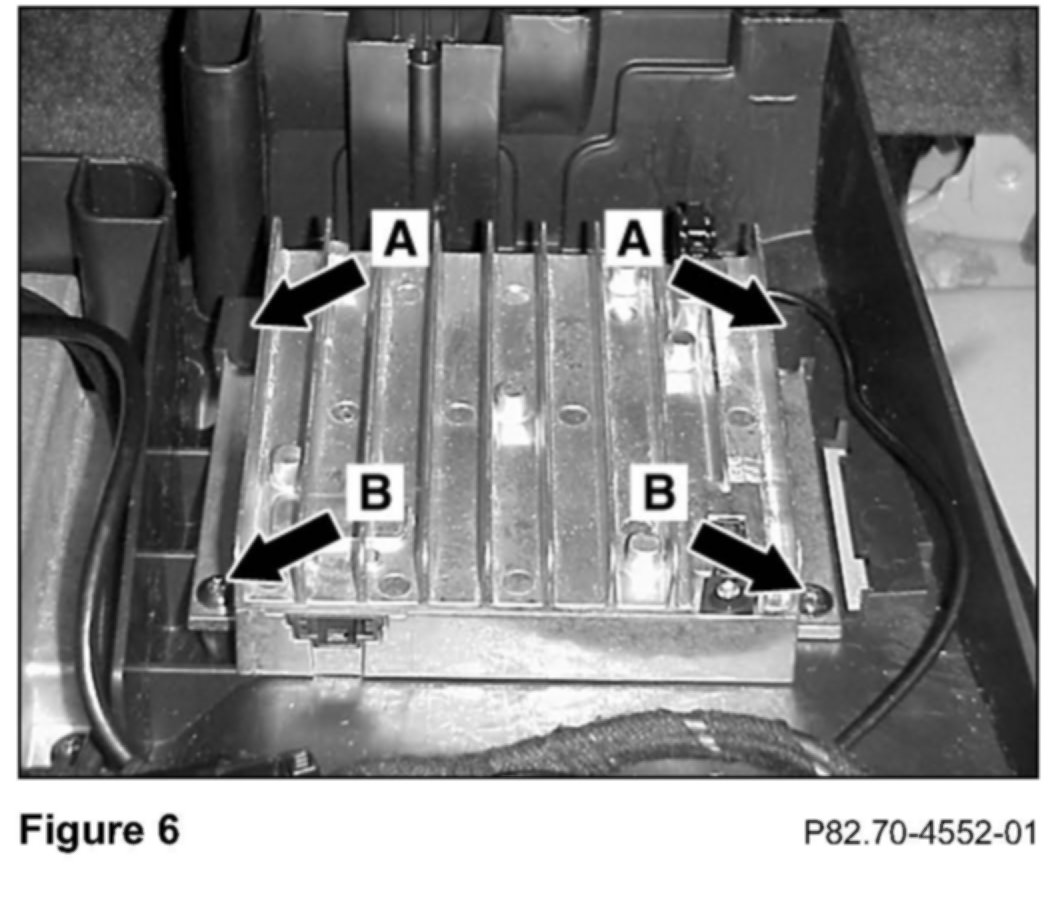 A
A
B
B

Figure 6

P82.70-4552-01