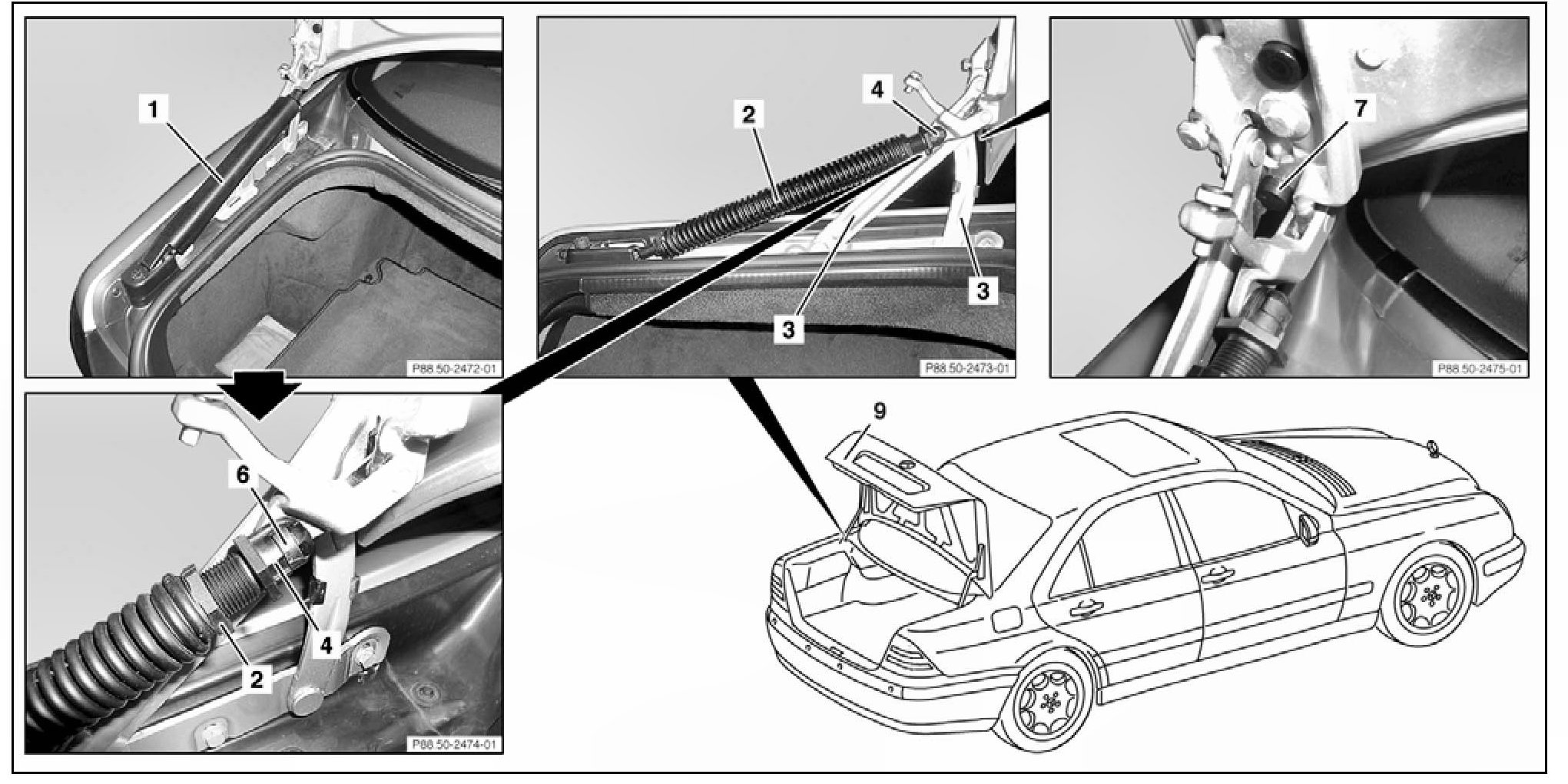 1

P88.50-2472-01

2

4

3

3

P88.50-2473-01

7

P88.50-2475-01

6

4

2

P88.50-2474-01

9