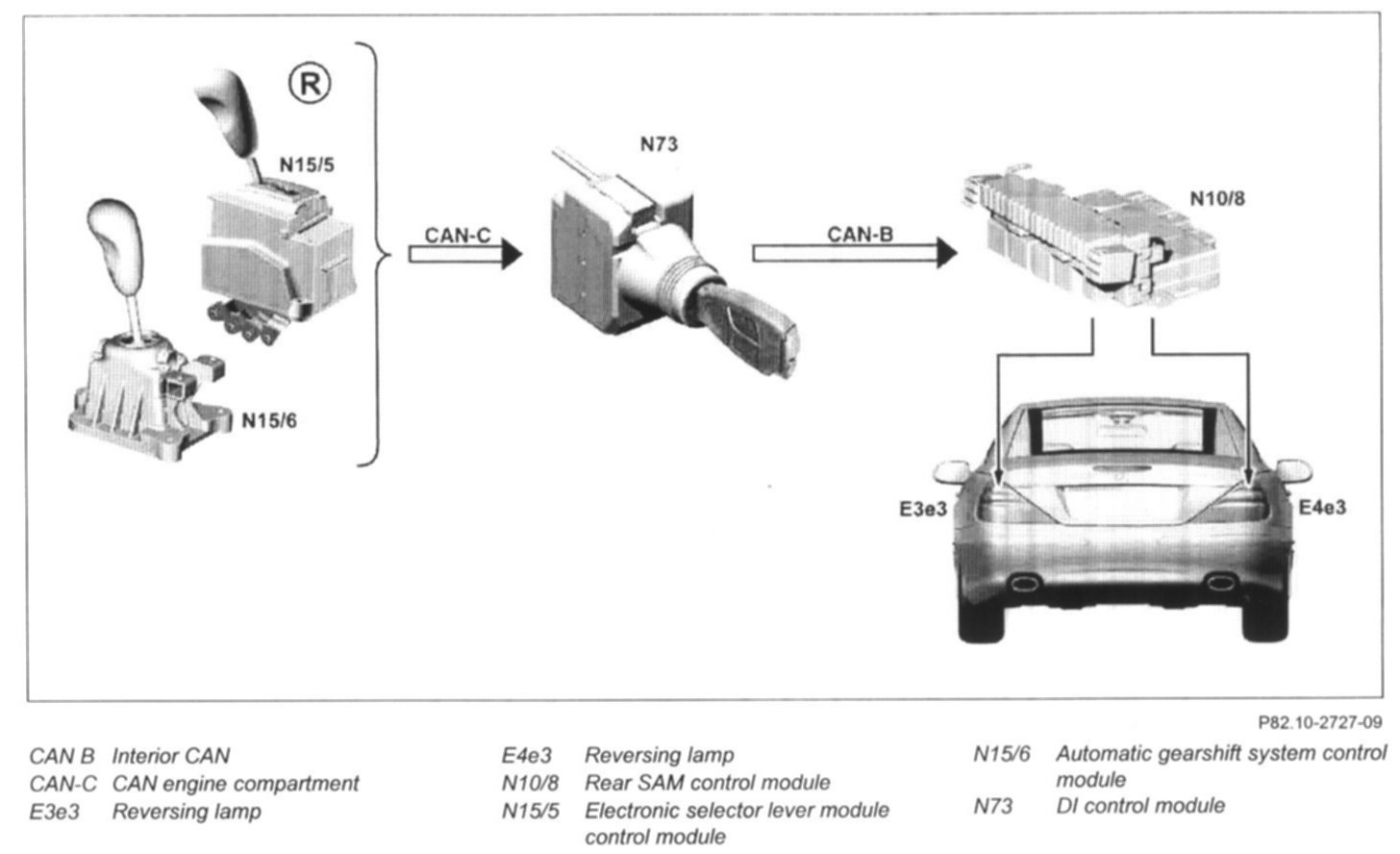 R

N15/5

N15/6

CAN-C

N73

CAN-B

N10/8

E3e3

E4e3

P82.10-2727-09

CAN B Interior CAN
CAN-C CAN engine compartment
E3e3 Reversing lamp

E4e3 Reversing lamp
N10/8 Rear SAM control module
N15/5 Electronic selector lever module control module

N15/6 Automatic gearshift system control module
N73 DI control module