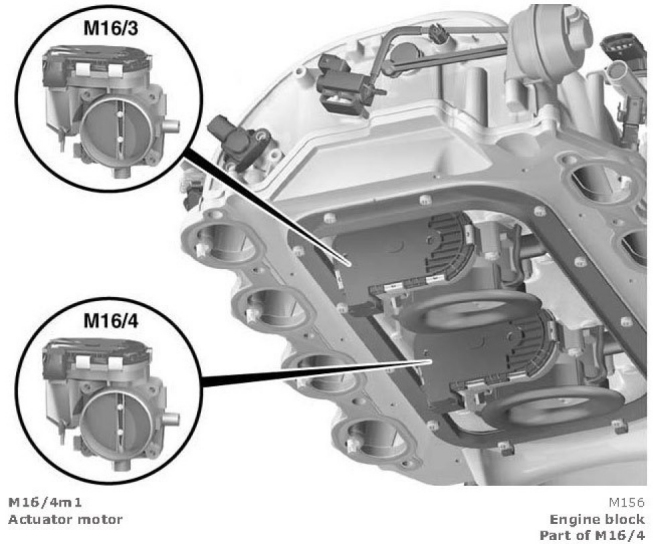 M16/3

M16/4

M16/4m1
Actuator motor

M156
Engine block
Part of M16/4