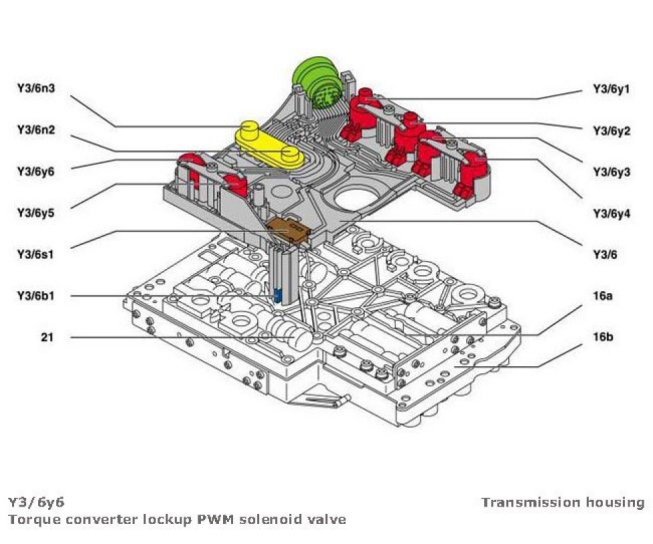 Y3/6n3
Y3/6n2
Y3/6y6
Y3/6y5
Y3/6s1
Y3/6b1
21

Y3/6y1
Y3/6y2
Y3/6y3
Y3/6y4
Y3/6
16a
16b

Y3/6y6
Torque converter lockup PWM solenoid valve

Transmission housing