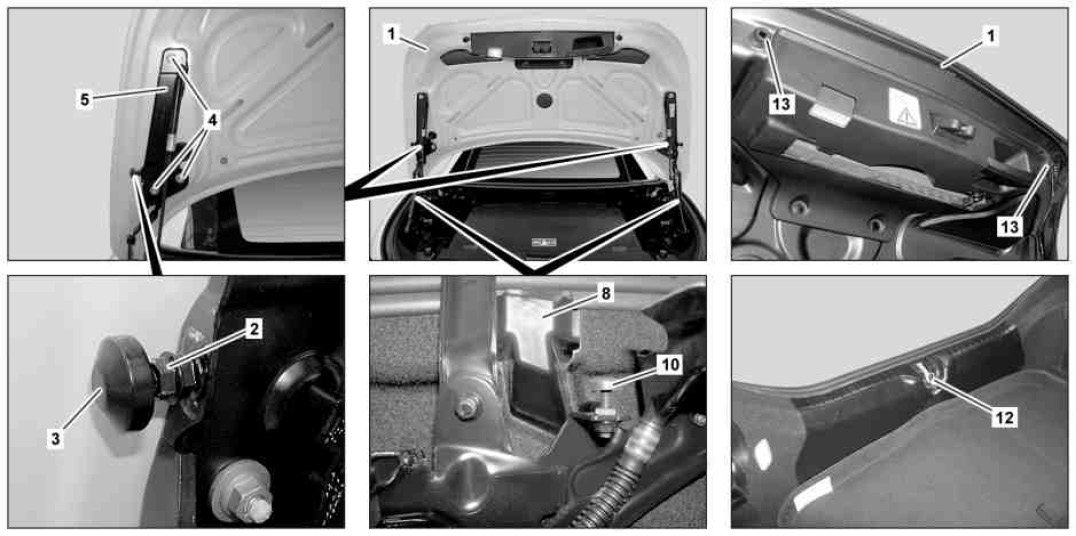 5
4
1
1
13
13
2
3
8
10
12