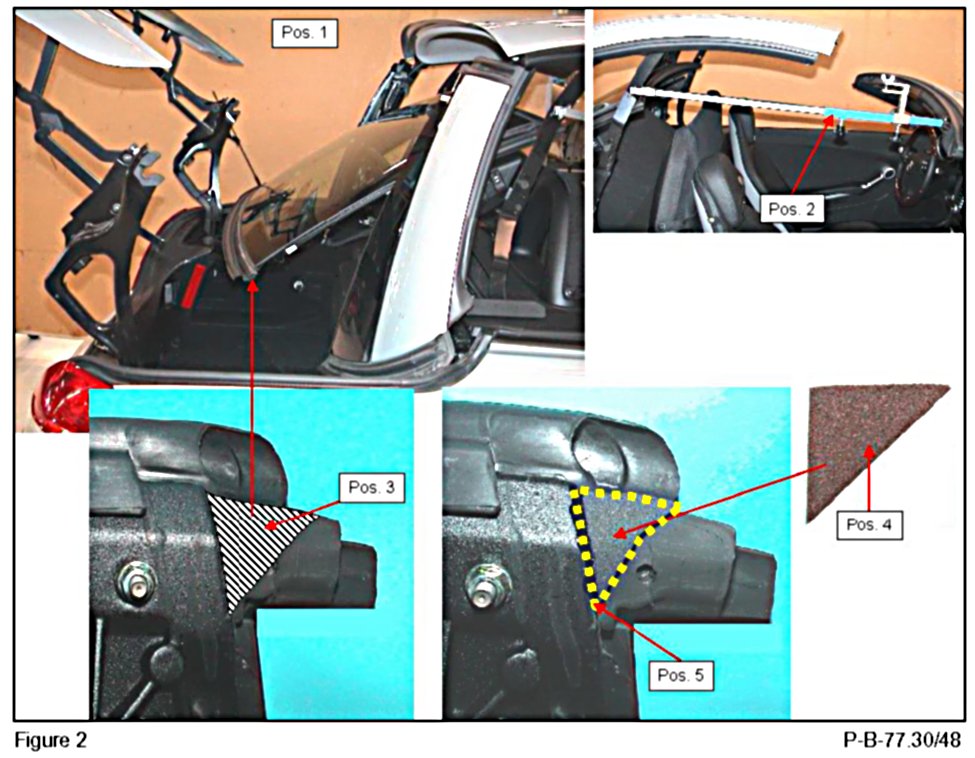 Pos. 1

Pos. 2

Pos. 3

Pos. 4

Pos. 5

Figure 2

P-B-77.30/48