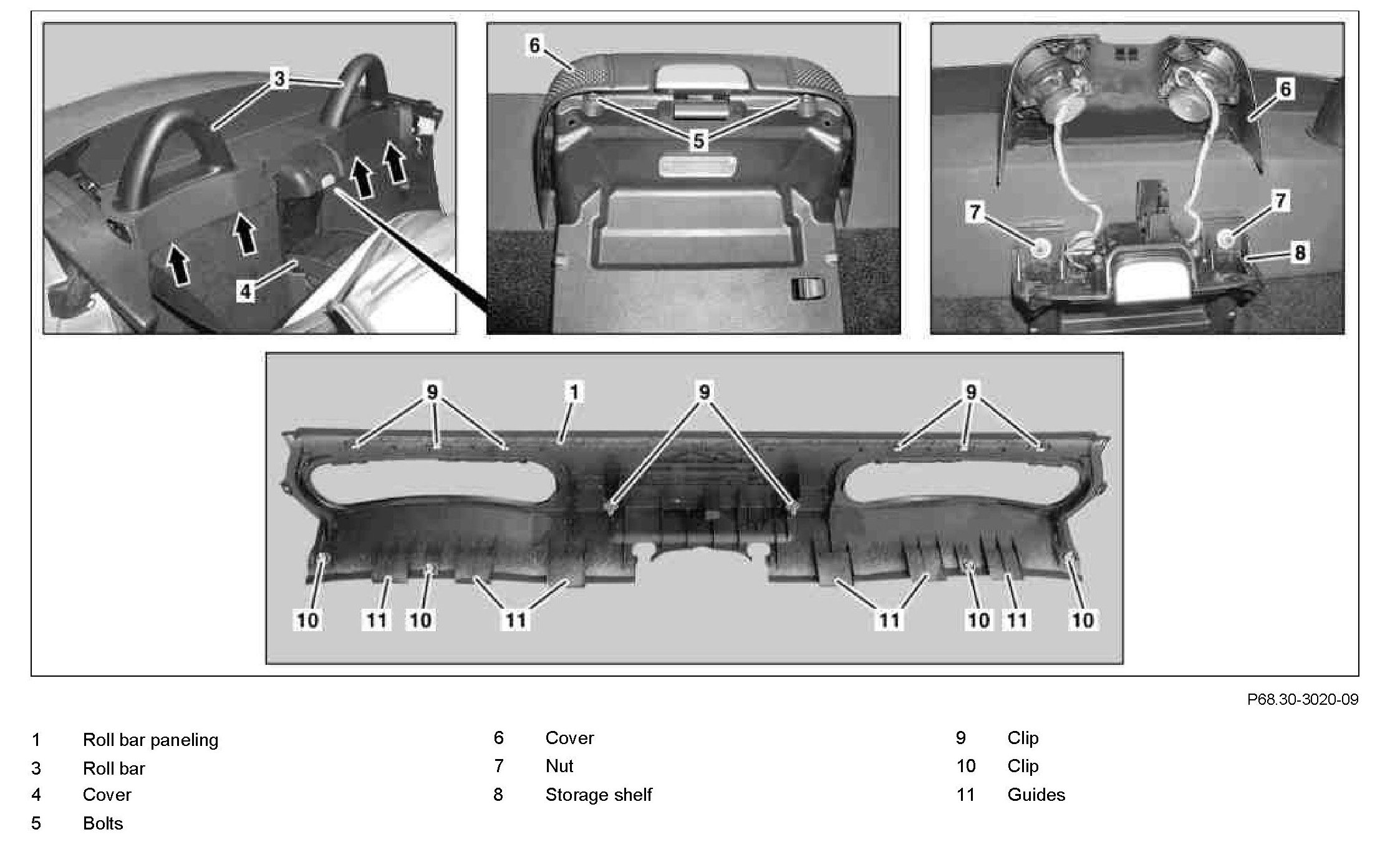 3

4

6

5

6

7

7

8

9

1

9

9

10

11

10

11

11

10

11

10

P68.30-3020-09

1 Roll bar paneling
3 Roll bar
4 Cover
5 Bolts

6 Cover
7 Nut
8 Storage shelf

9 Clip
10 Clip
11 Guides