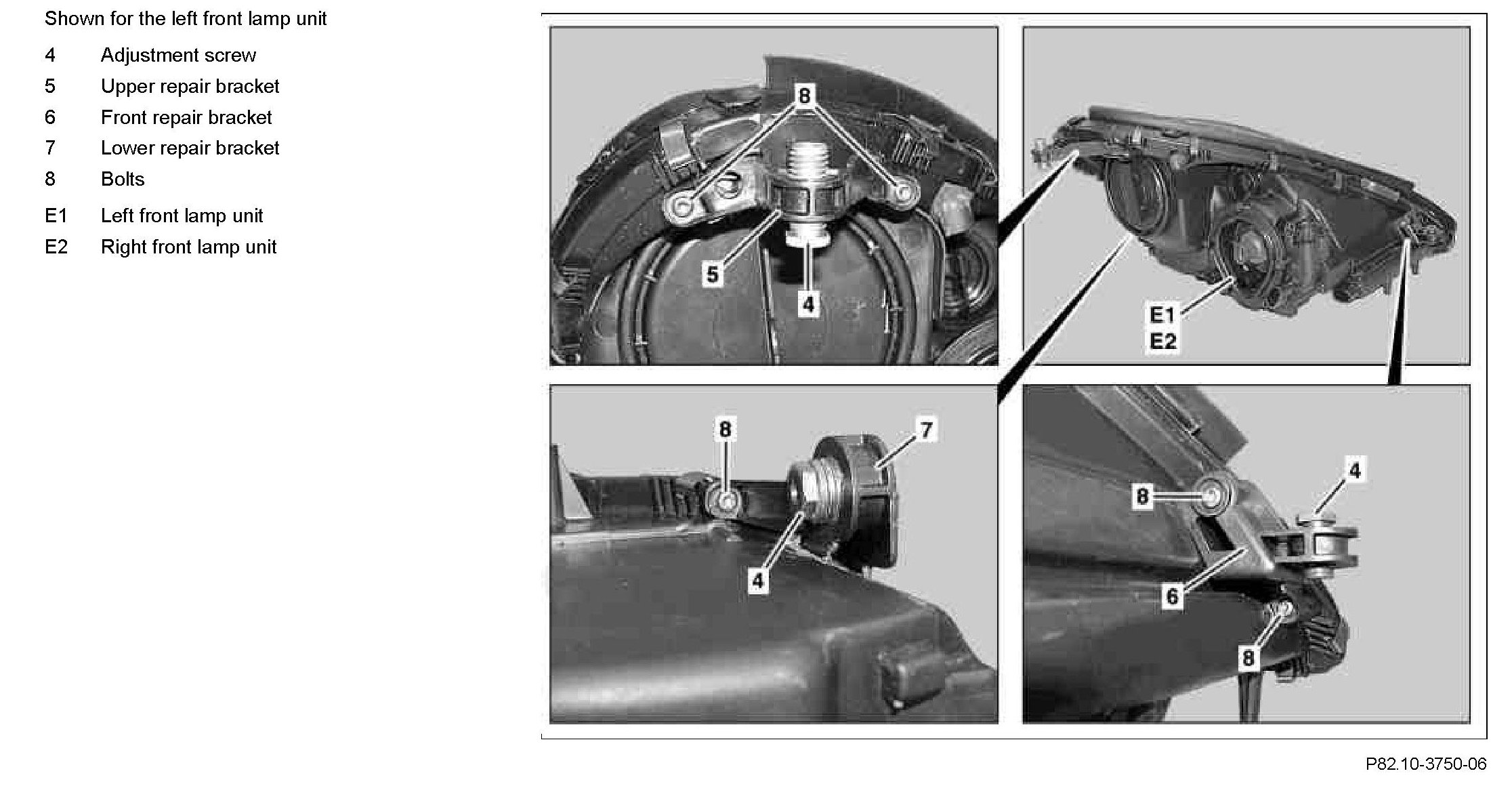 Shown for the left front lamp unit

4 Adjustment screw
5 Upper repair bracket
6 Front repair bracket
7 Lower repair bracket
8 Bolts
E1 Left front lamp unit
E2 Right front lamp unit

8
5
4
E1
E2
8
7
4
4
8
6
8

P82.10-3750-06