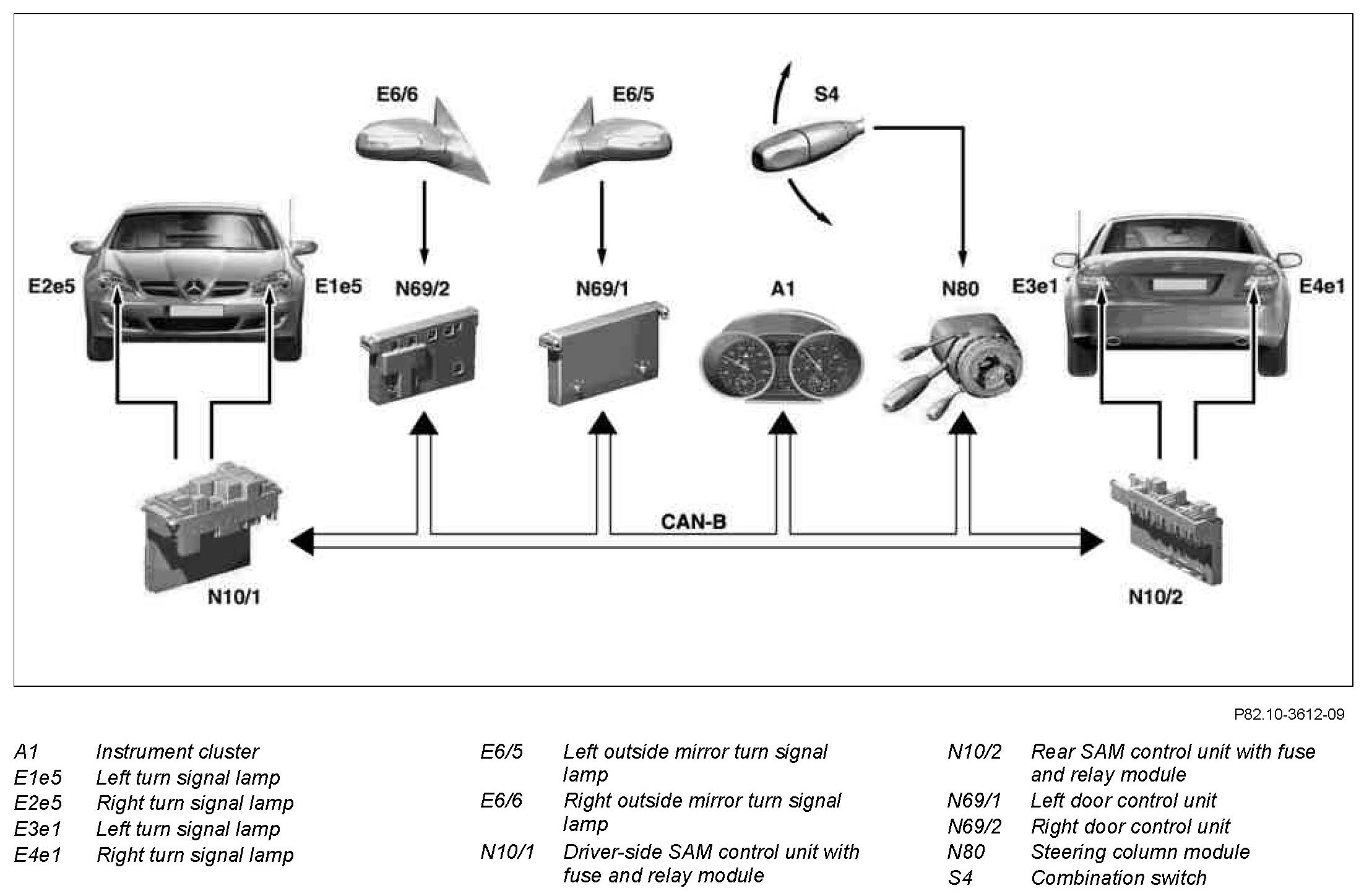 E6/6

E6/5

S4

E2e5

E1e5

N69/2

N69/1

A1

N80

E3e1

E4e1

CAN-B

N10/1

N10/2

P82.10-3612-09

A1 Instrument cluster
E1e5 Left turn signal lamp
E2e5 Right turn signal lamp
E3e1 Left turn signal lamp
E4e1 Right turn signal lamp

E6/5 Left outside mirror turn signal lamp
E6/6 Right outside mirror turn signal lamp
N10/1 Driver-side SAM control unit with fuse and relay module

N10/2 Rear SAM control unit with fuse and relay module
N69/1 Left door control unit
N69/2 Right door control unit
N80 Steering column module
S4 Combination switch