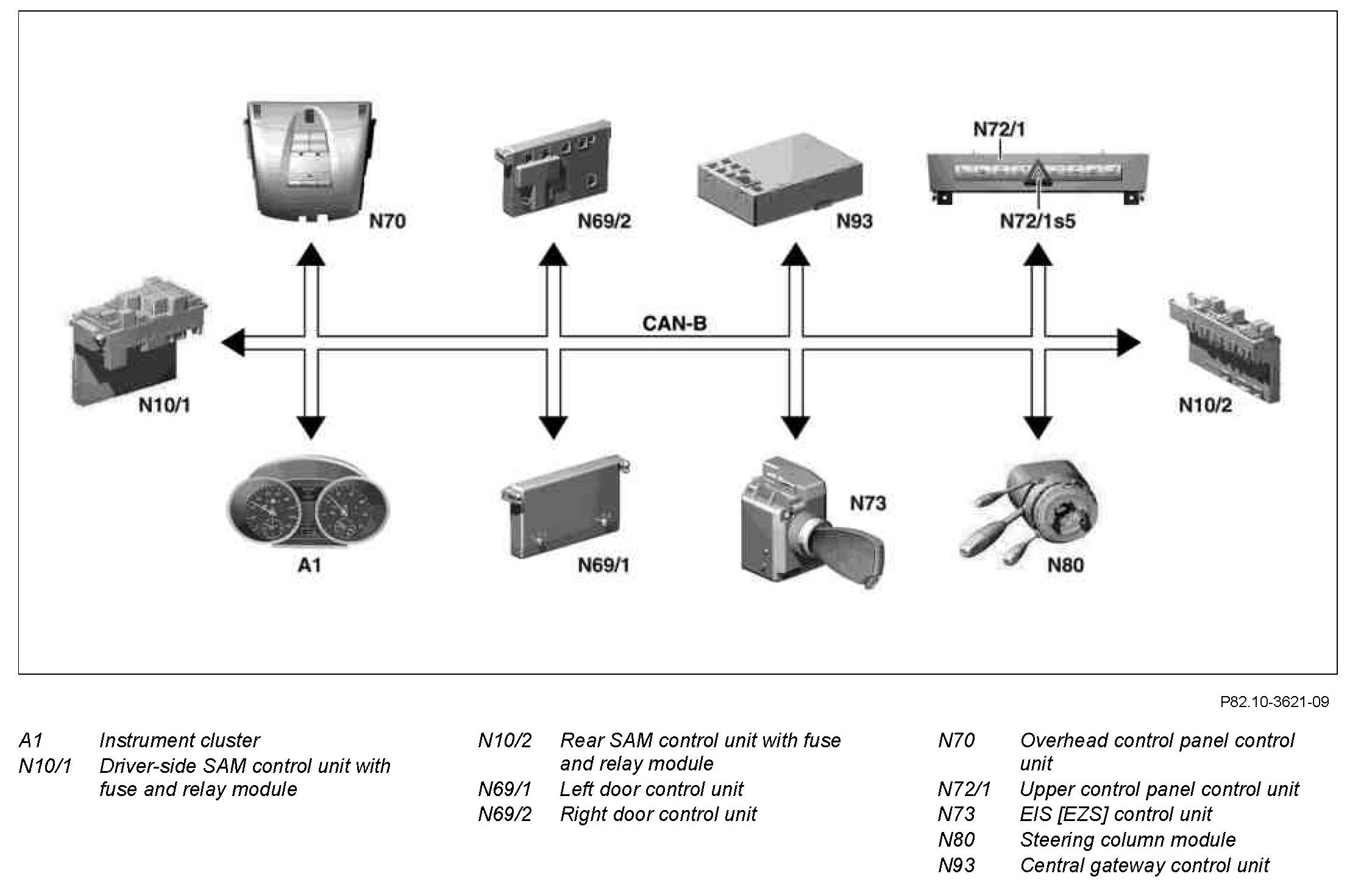 N70

N69/2

N93

N72/1

N72/1s5

CAN-B

N10/1

N10/2

A1

N69/1

N73

N80

P82.10-3621-09

A1 Instrument cluster
N10/1 Driver-side SAM control unit with fuse and relay module

N10/2 Rear SAM control unit with fuse and relay module
N69/1 Left door control unit
N69/2 Right door control unit

N70 Overhead control panel control unit
N72/1 Upper control panel control unit
N73 EIS [EZS] control unit
N80 Steering column module
N93 Central gateway control unit