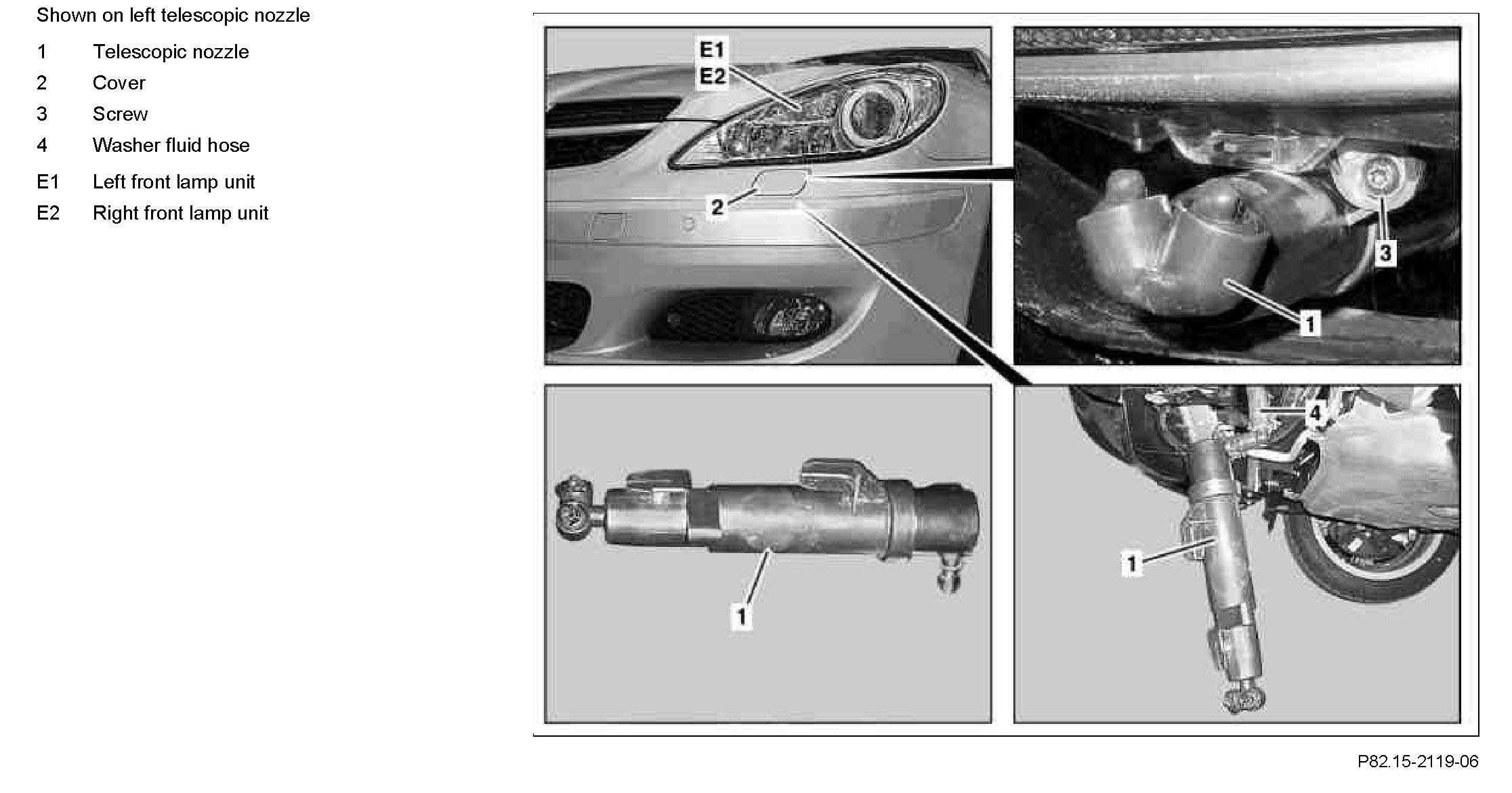 Shown on left telescopic nozzle

1 Telescopic nozzle
2 Cover
3 Screw
4 Washer fluid hose
E1 Left front lamp unit
E2 Right front lamp unit

E1
E2
2
3
1
4
1
1

P82.15-2119-06