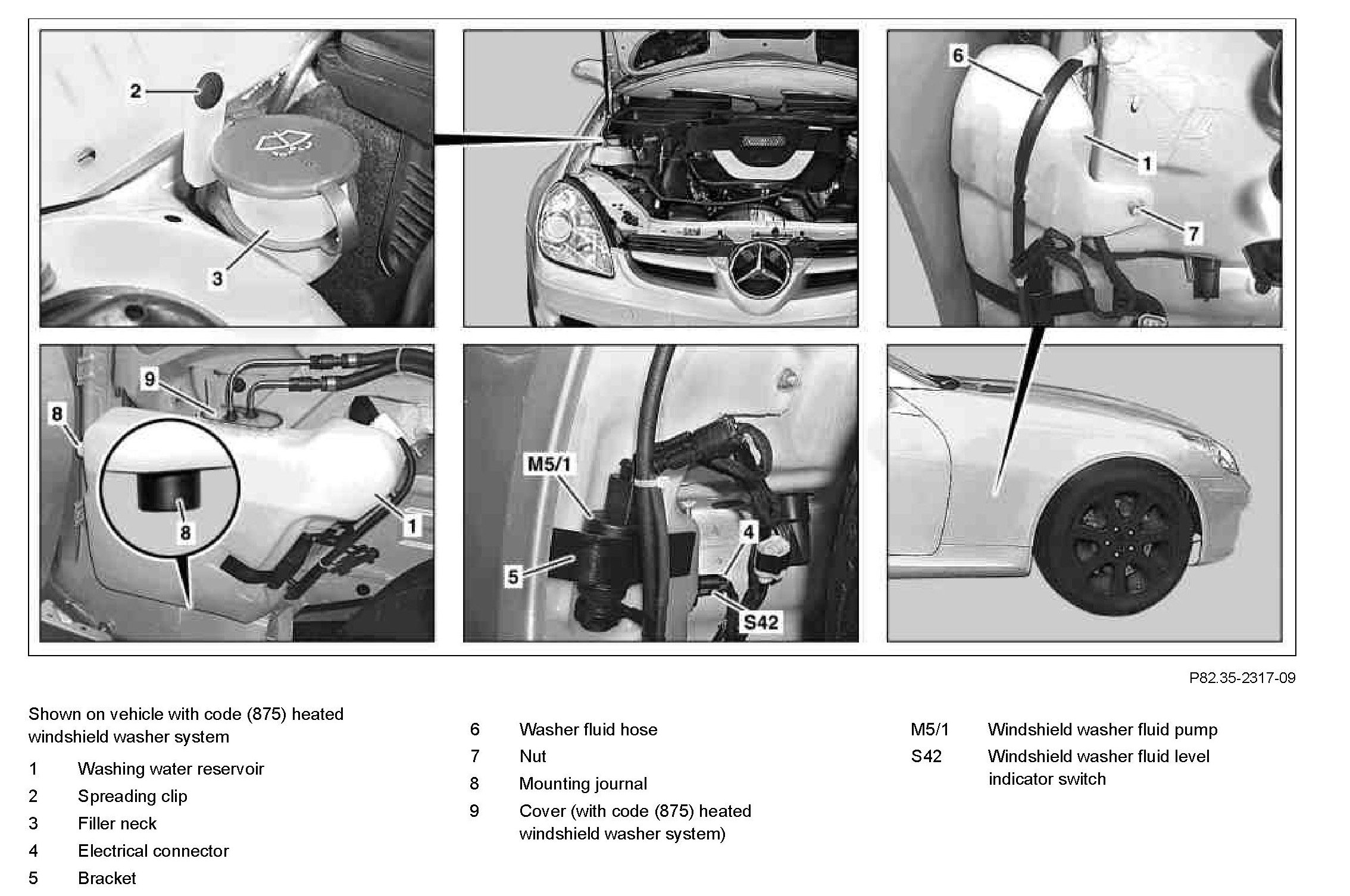 2

3

6

1

7

9

8

8

1

M5/1

4

5

S42

P82.35-2317-09

Shown on vehicle with code (875) heated windshield washer system

1 Washing water reservoir
2 Spreading clip
3 Filler neck
4 Electrical connector
5 Bracket

6 Washer fluid hose
7 Nut
8 Mounting journal
9 Cover (with code (875) heated windshield washer system)

M5/1 Windshield washer fluid pump
S42 Windshield washer fluid level indicator switch