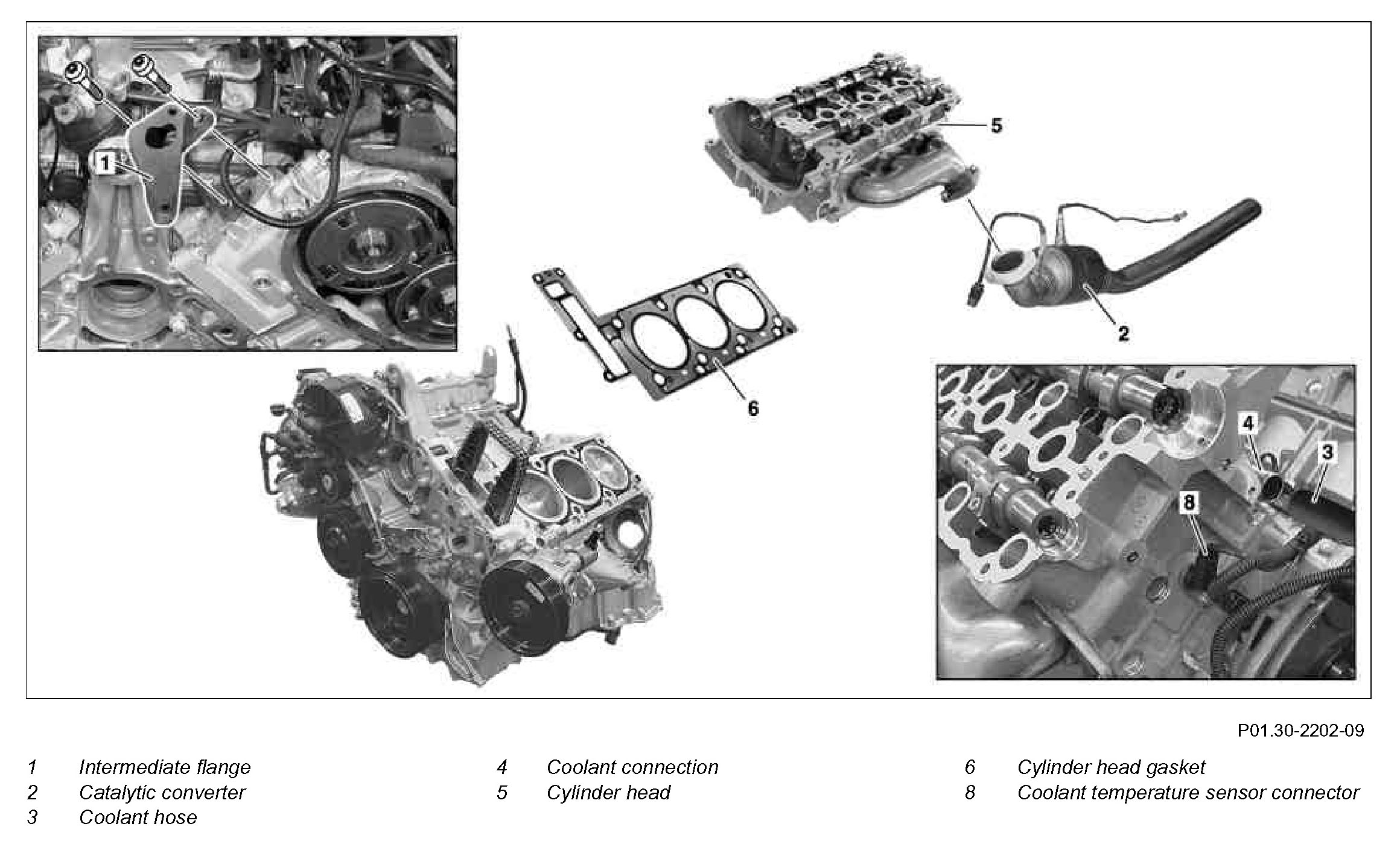 1

5

2

6

4

3

8

P01.30-2202-09

1 Intermediate flange
2 Catalytic converter
3 Coolant hose

4 Coolant connection
5 Cylinder head

6 Cylinder head gasket
8 Coolant temperature sensor connector