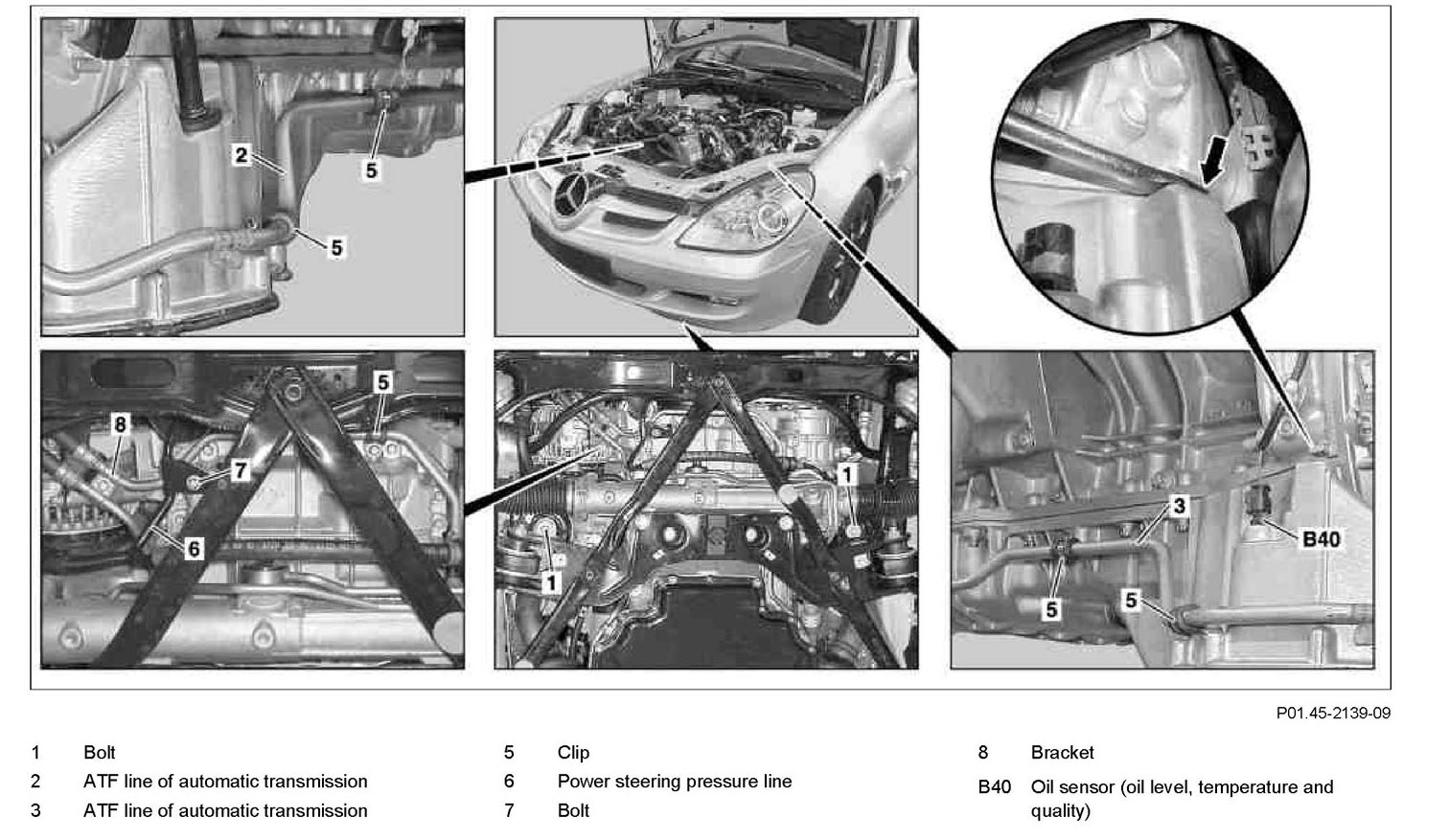 2
5
5
5
8
7
6
1
1
3
B40
5
5

P01.45-2139-09

1 Bolt
2 ATF line of automatic transmission
3 ATF line of automatic transmission

5 Clip
6 Power steering pressure line
7 Bolt

8 Bracket
B40 Oil sensor (oil level, temperature and quality)