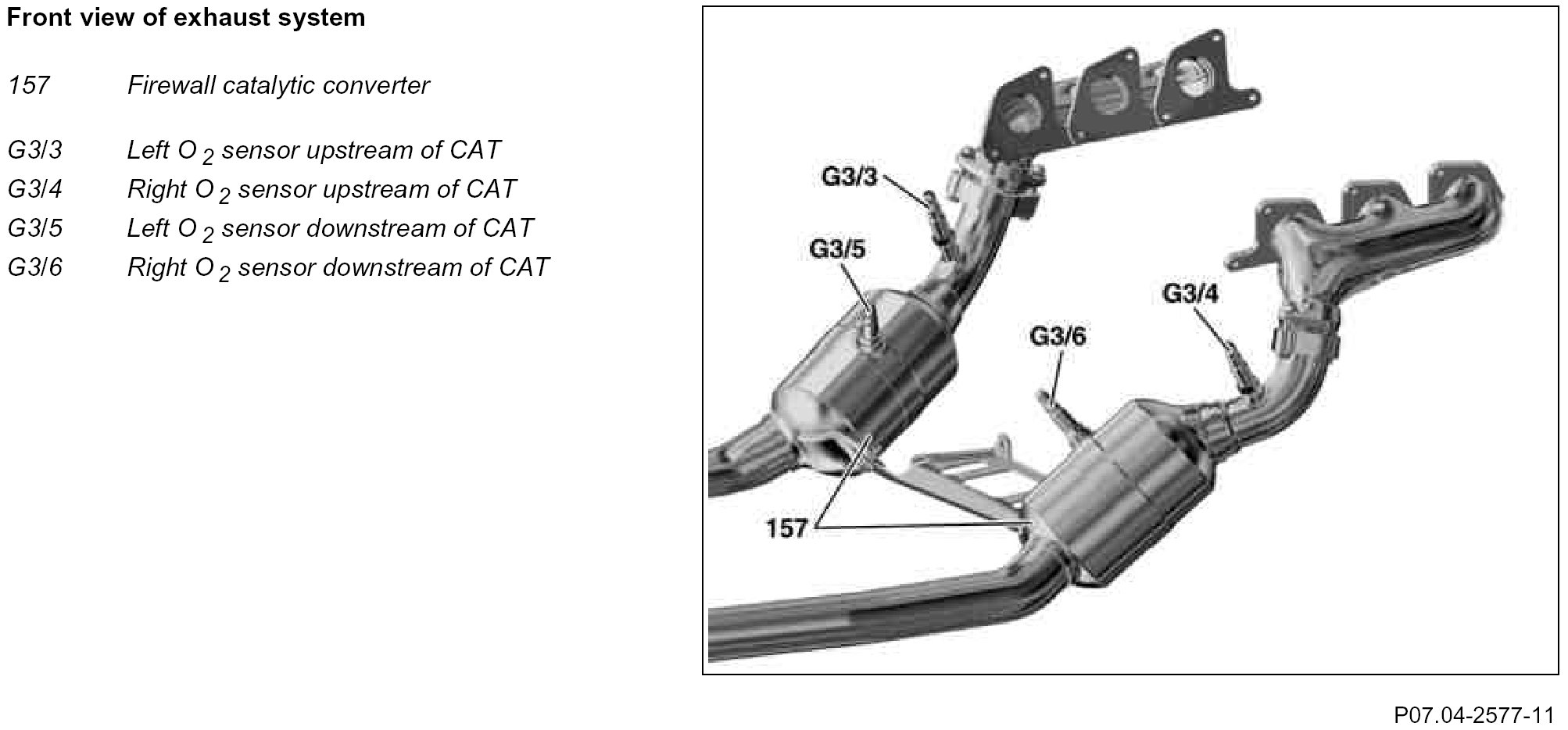 Front view of exhaust system

157 Firewall catalytic converter

G3/3 Left $O_2$ sensor upstream of CAT
G3/4 Right $O_2$ sensor upstream of CAT
G3/5 Left $O_2$ sensor downstream of CAT
G3/6 Right $O_2$ sensor downstream of CAT

G3/3
G3/5
G3/4
G3/6
157

P07.04-2577-11