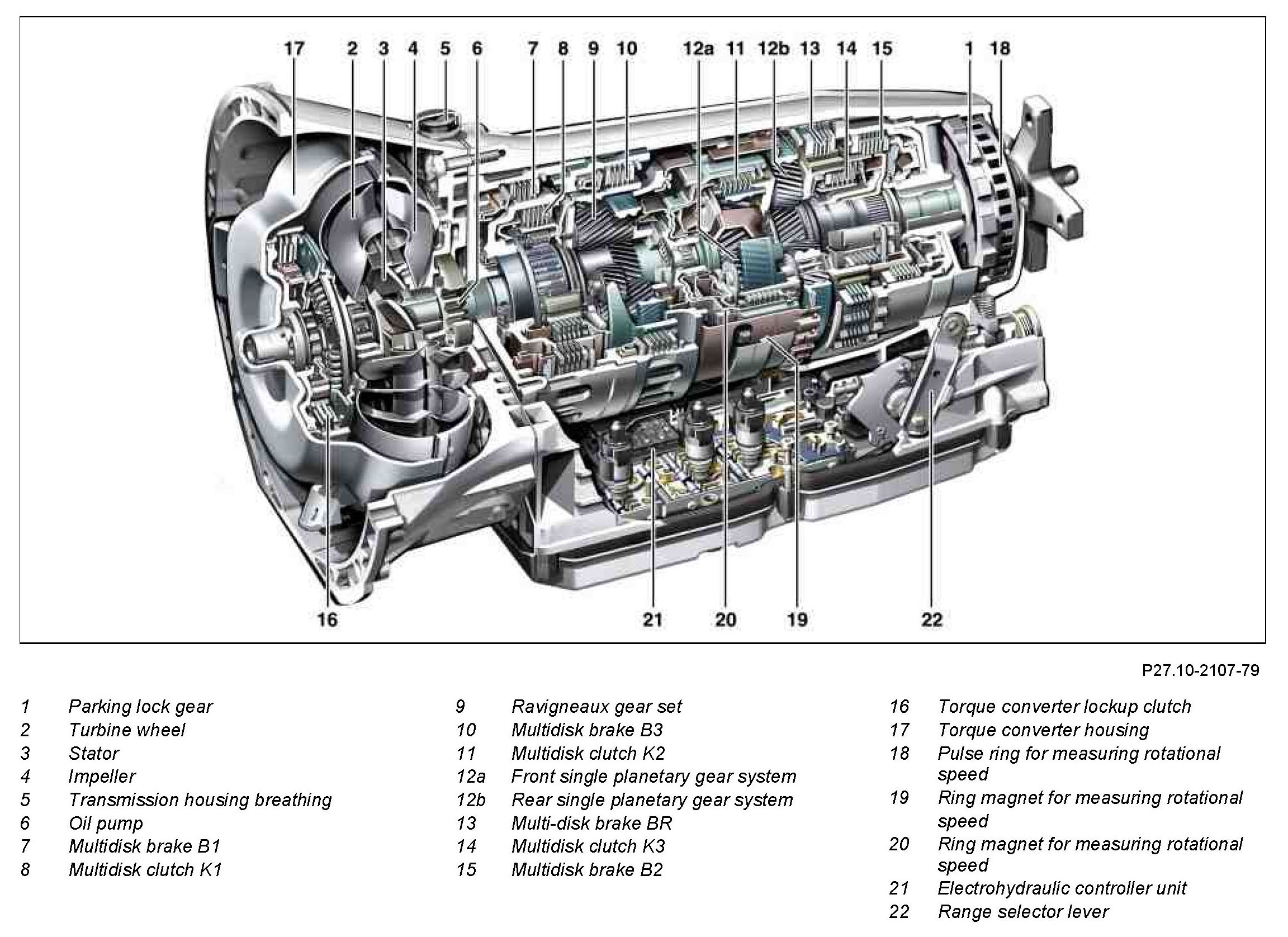 17 2 3 4 5 6 7 8 9 10 12a 11 12b 13 14 15 1 18

16 21 20 19 22

P27.10-2107-79

1 Parking lock gear
2 Turbine wheel
3 Stator
4 Impeller
5 Transmission housing breathing
6 Oil pump
7 Multidisk brake B1
8 Multidisk clutch K1

9 Ravigneaux gear set
10 Multidisk brake B3
11 Multidisk clutch K2
12a Front single planetary gear system
12b Rear single planetary gear system
13 Multi-disk brake BR
14 Multidisk clutch K3
15 Multidisk brake B2

16 Torque converter lockup clutch
17 Torque converter housing
18 Pulse ring for measuring rotational speed
19 Ring magnet for measuring rotational speed
20 Ring magnet for measuring rotational speed
21 Electrohydraulic controller unit
22 Range selector lever