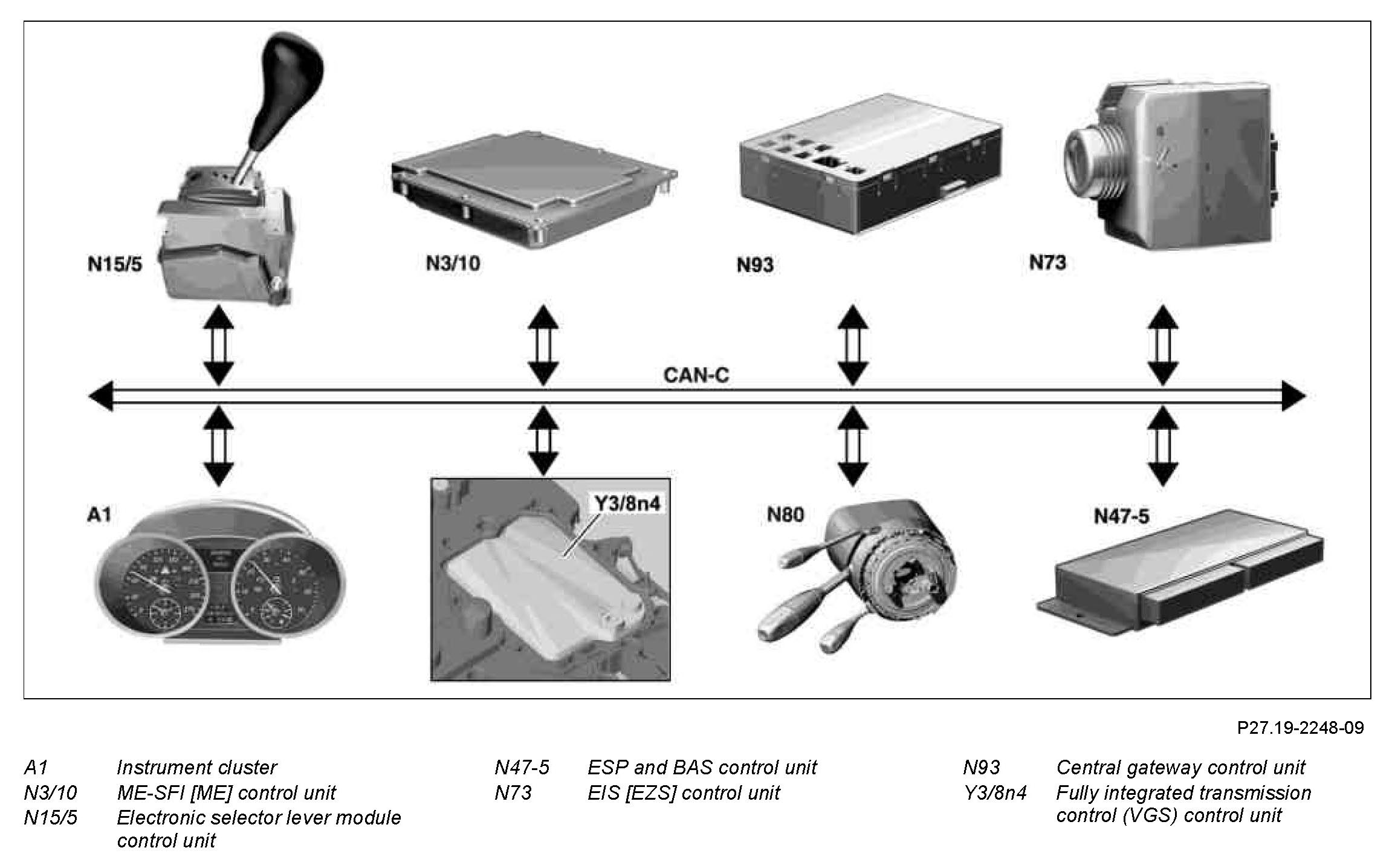 N15/5

N3/10

N93

N73

CAN-C

A1

Y3/8n4

N80

N47-5

P27.19-2248-09

A1 Instrument cluster
N3/10 ME-SFI [ME] control unit
N15/5 Electronic selector lever module control unit

N47-5 ESP and BAS control unit
N73 EIS [EZS] control unit

N93 Central gateway control unit
Y3/8n4 Fully integrated transmission control (VGS) control unit