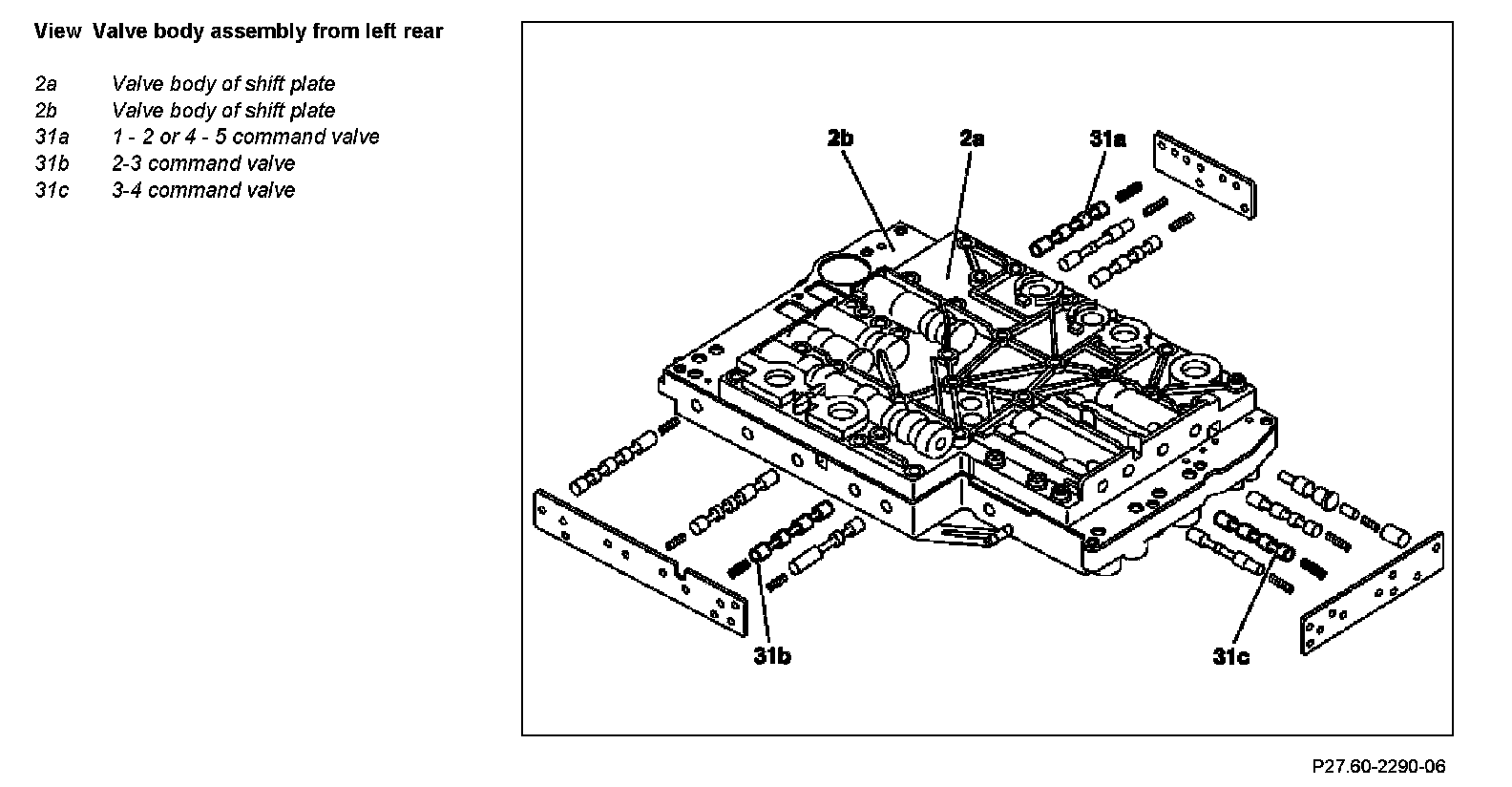 View Valve body assembly from left rear

2a Valve body of shift plate
2b Valve body of shift plate
31a 1 - 2 or 4 - 5 command valve
31b 2-3 command valve
31c 3-4 command valve

2b
2a
31a
31b
31c

P27.60-2290-06