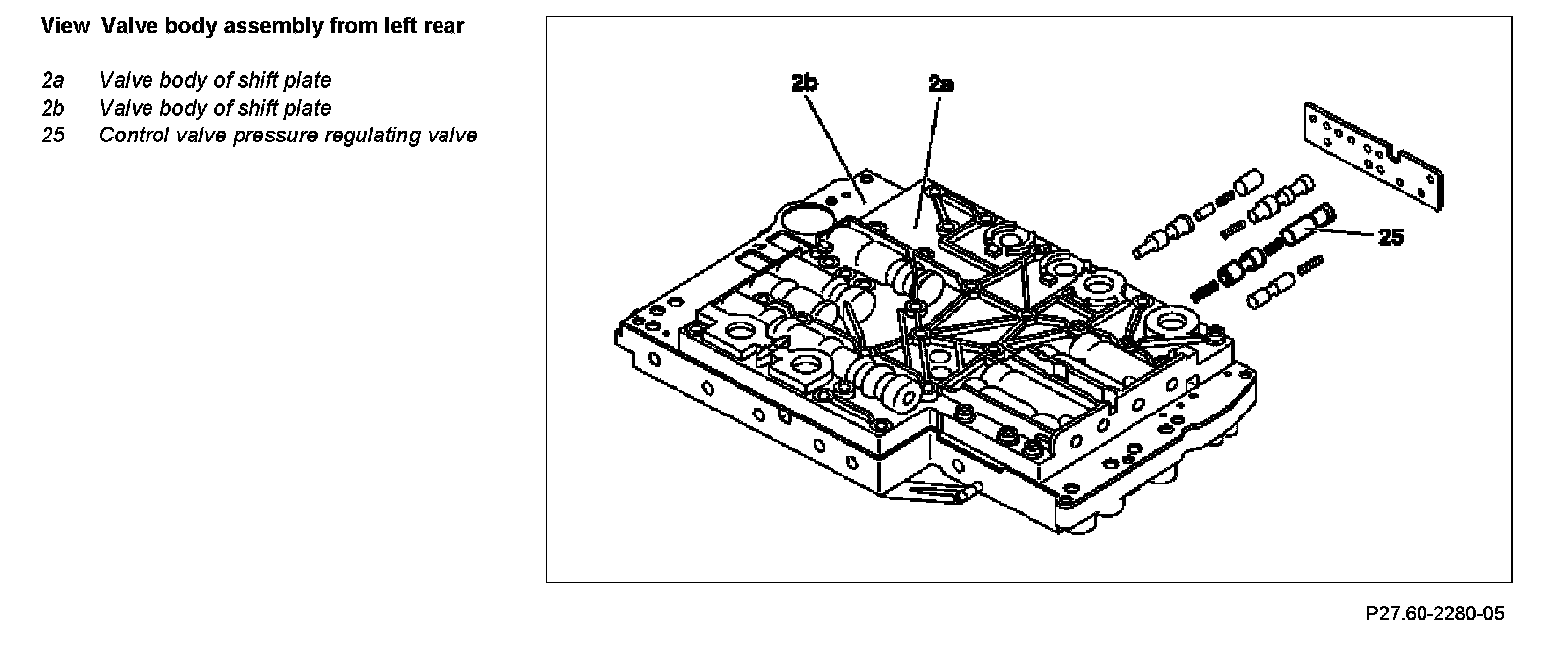 View Valve body assembly from left rear

2a Valve body of shift plate
2b Valve body of shift plate
25 Control valve pressure regulating valve

2b
2a
25

P27.60-2280-05