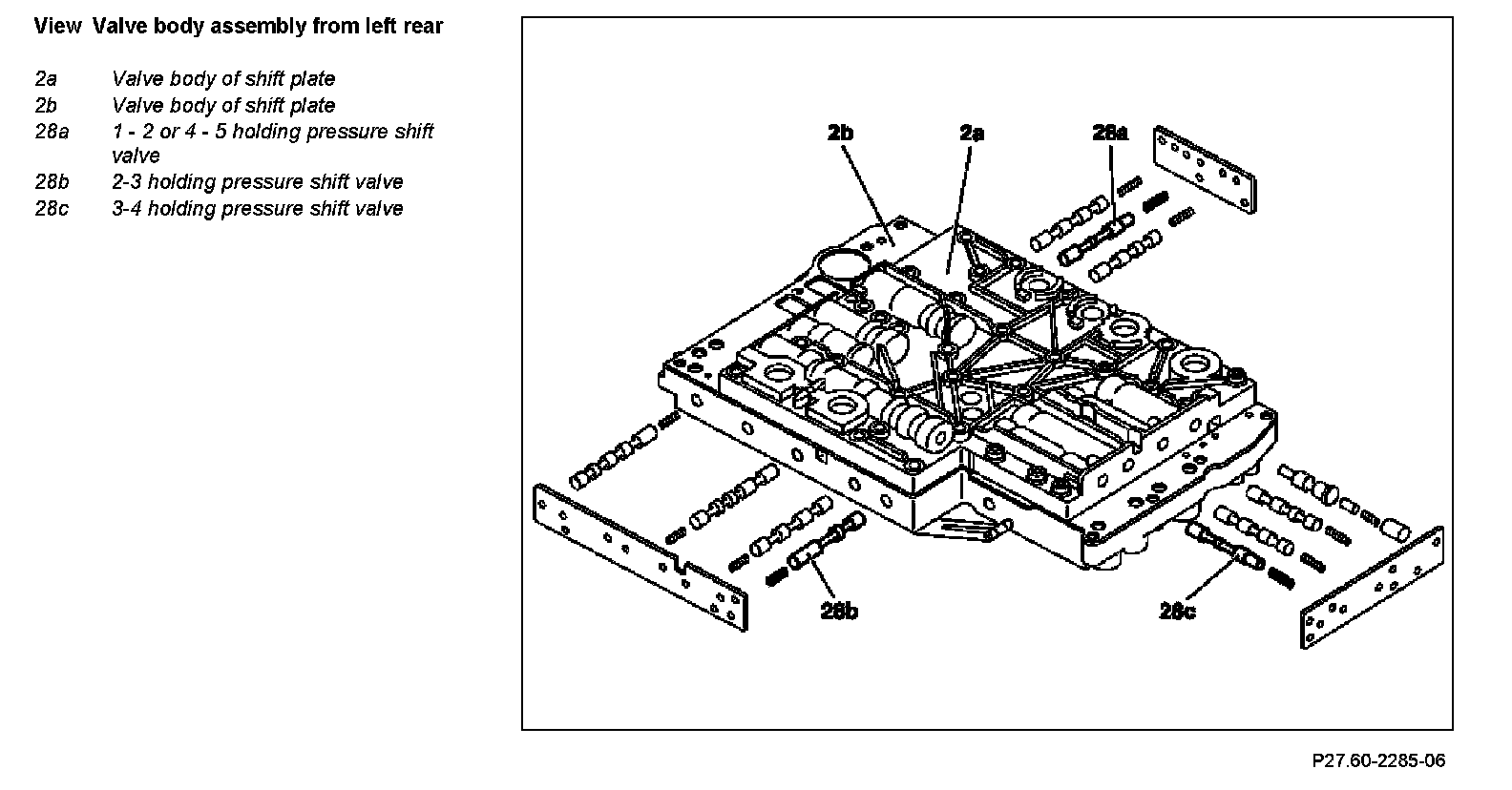 View Valve body assembly from left rear

2a Valve body of shift plate
2b Valve body of shift plate
28a 1 - 2 or 4 - 5 holding pressure shift valve
28b 2-3 holding pressure shift valve
28c 3-4 holding pressure shift valve

2b
2a
28a
28b
28c

P27.60-2285-06