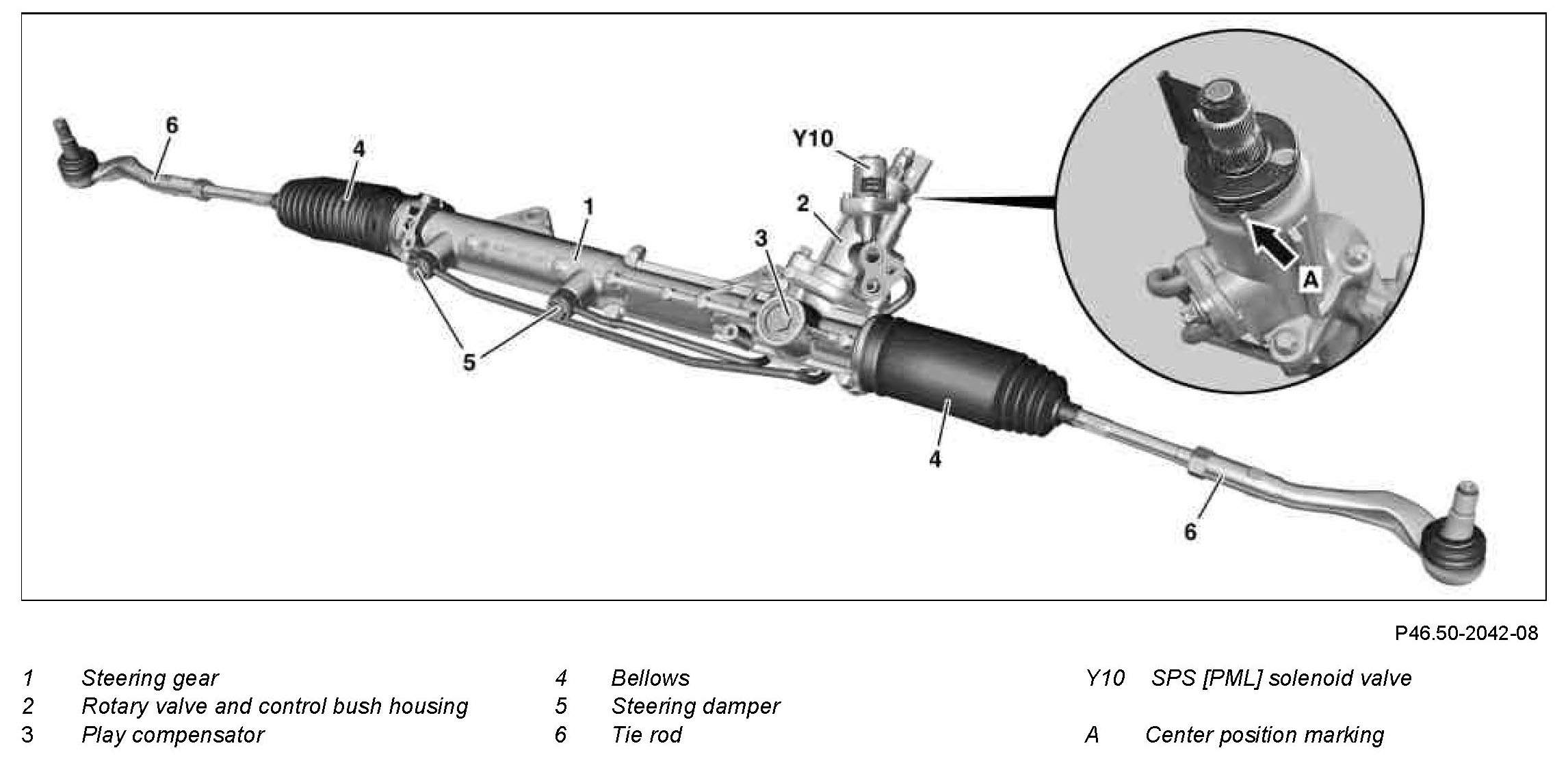 6
4
Y10
1
2
3
5
4
6
A

P46.50-2042-08

1 Steering gear
2 Rotary valve and control bush housing
3 Play compensator

4 Bellows
5 Steering damper
6 Tie rod

Y10 SPS [PML] solenoid valve

A Center position marking