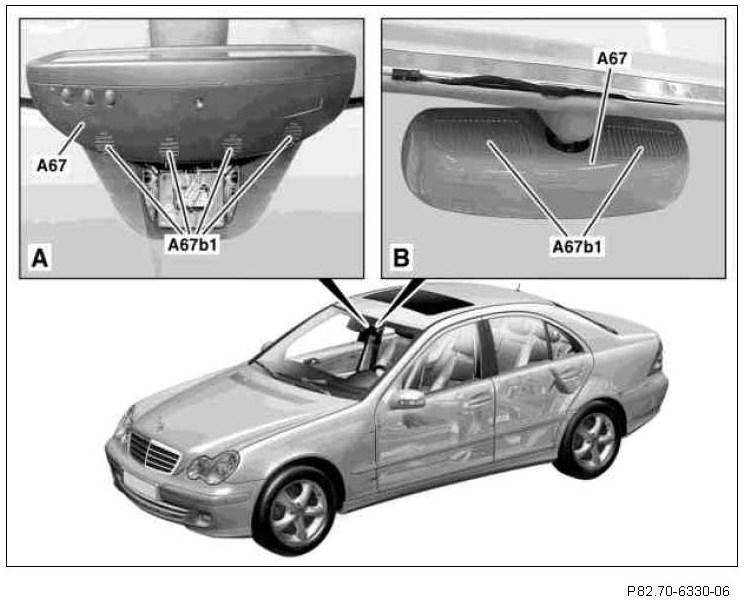 A67
A67b1
A
A67
A67b1
B
P82.70-6330-06