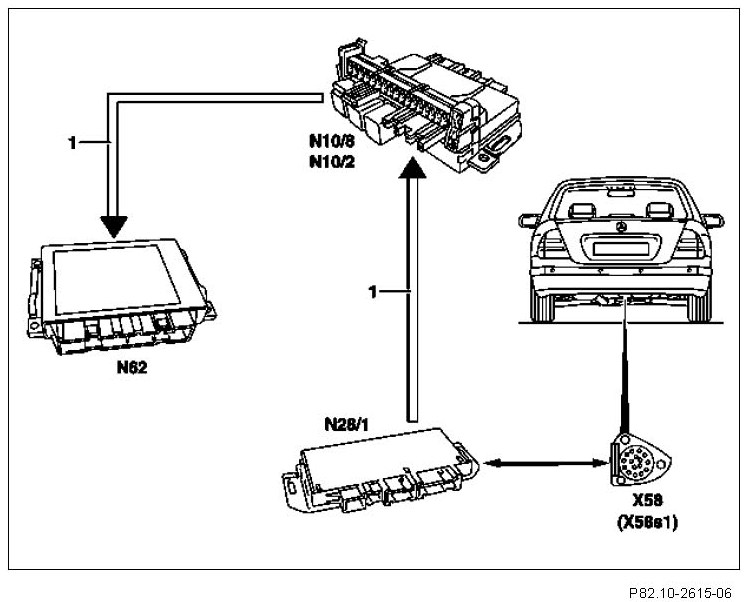 1

N10/8
N10/2

N62

1

N28/1

X58
(X58s1)

P82.10-2615-06