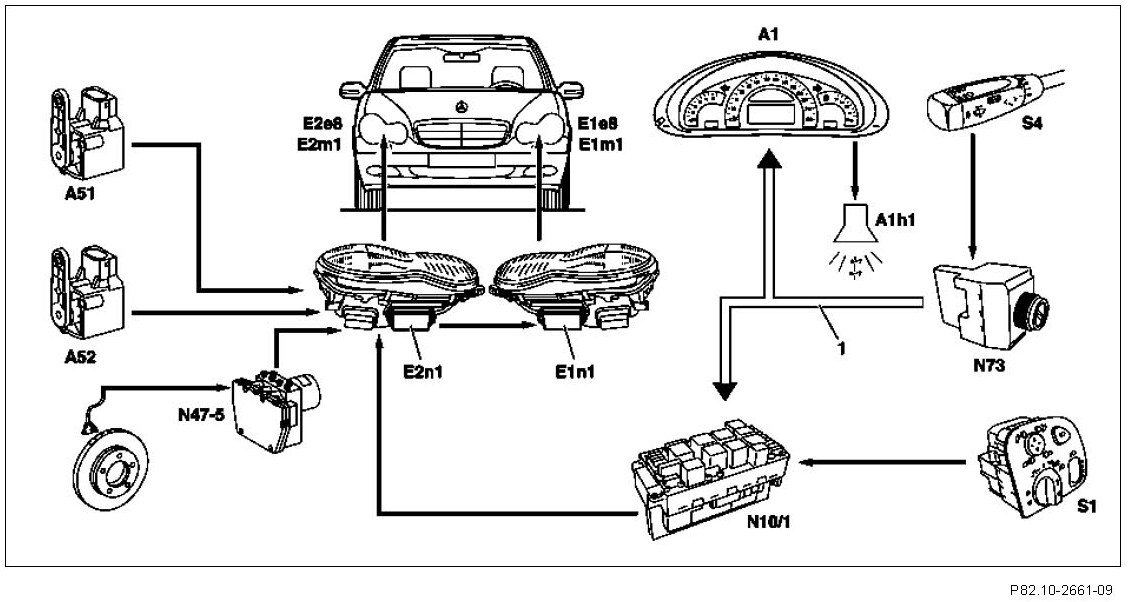 A1

E2e8
E2m1

E1e8
E1m1

S4

A51

A1h1

A52

E2n1

E1n1

1

N73

N47-5

N10/1

S1

P82.10-2661-09