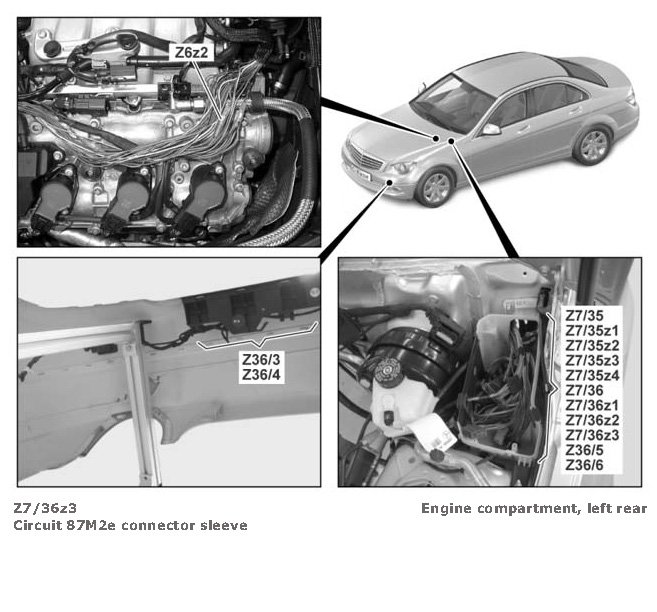 Z6z2

Z36/3
Z36/4

Z7/35
Z7/35z1
Z7/35z2
Z7/35z3
Z7/35z4
Z7/36
Z7/36z1
Z7/36z2
Z7/36z3
Z36/5
Z36/6

Z7/36z3
Circuit 87M2e connector sleeve

Engine compartment, left rear