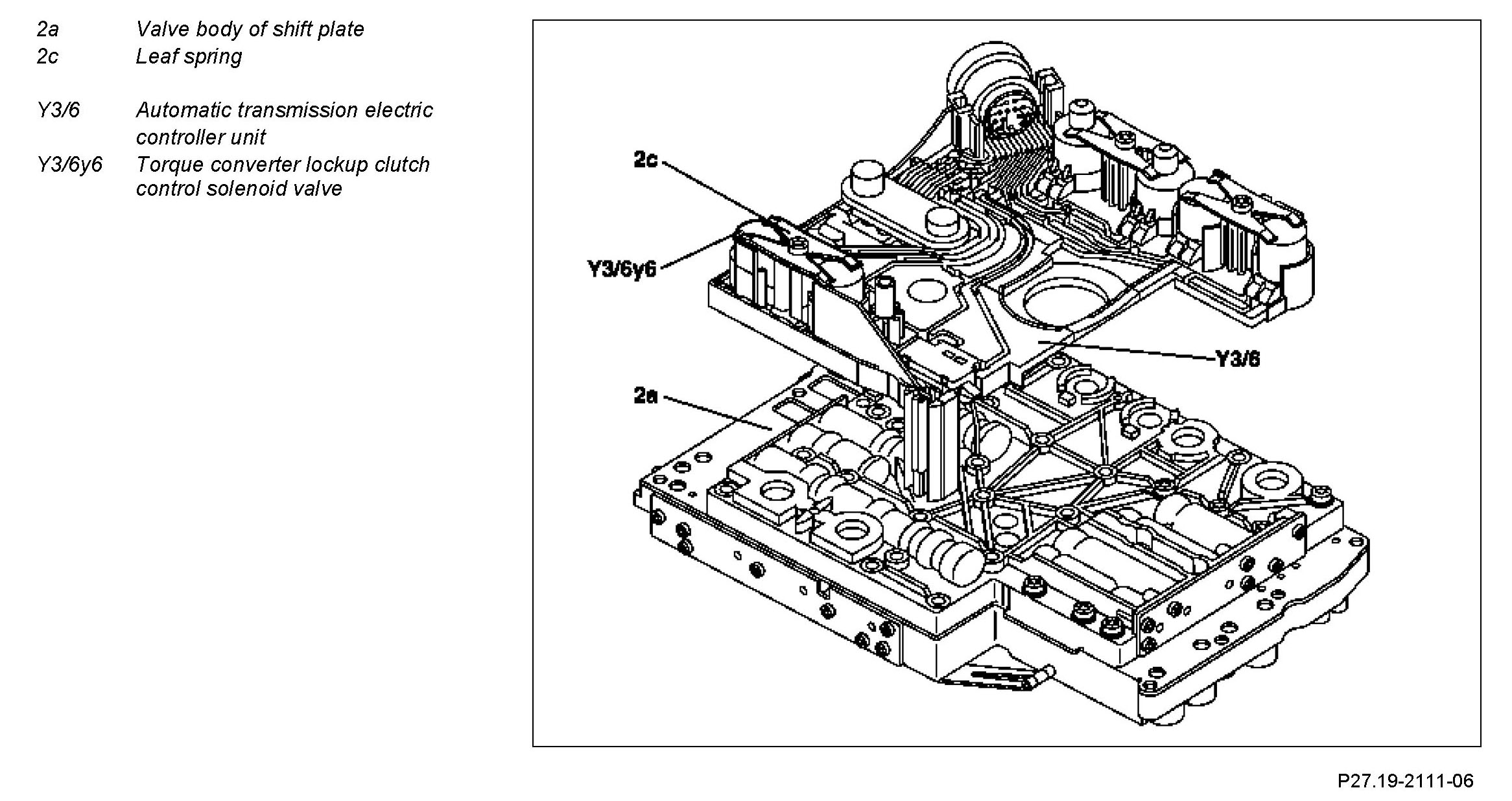 2a Valve body of shift plate
2c Leaf spring

Y3/6 Automatic transmission electric controller unit
Y3/6y6 Torque converter lockup clutch control solenoid valve

2c
Y3/6y6
Y3/6
2a

P27.19-2111-06