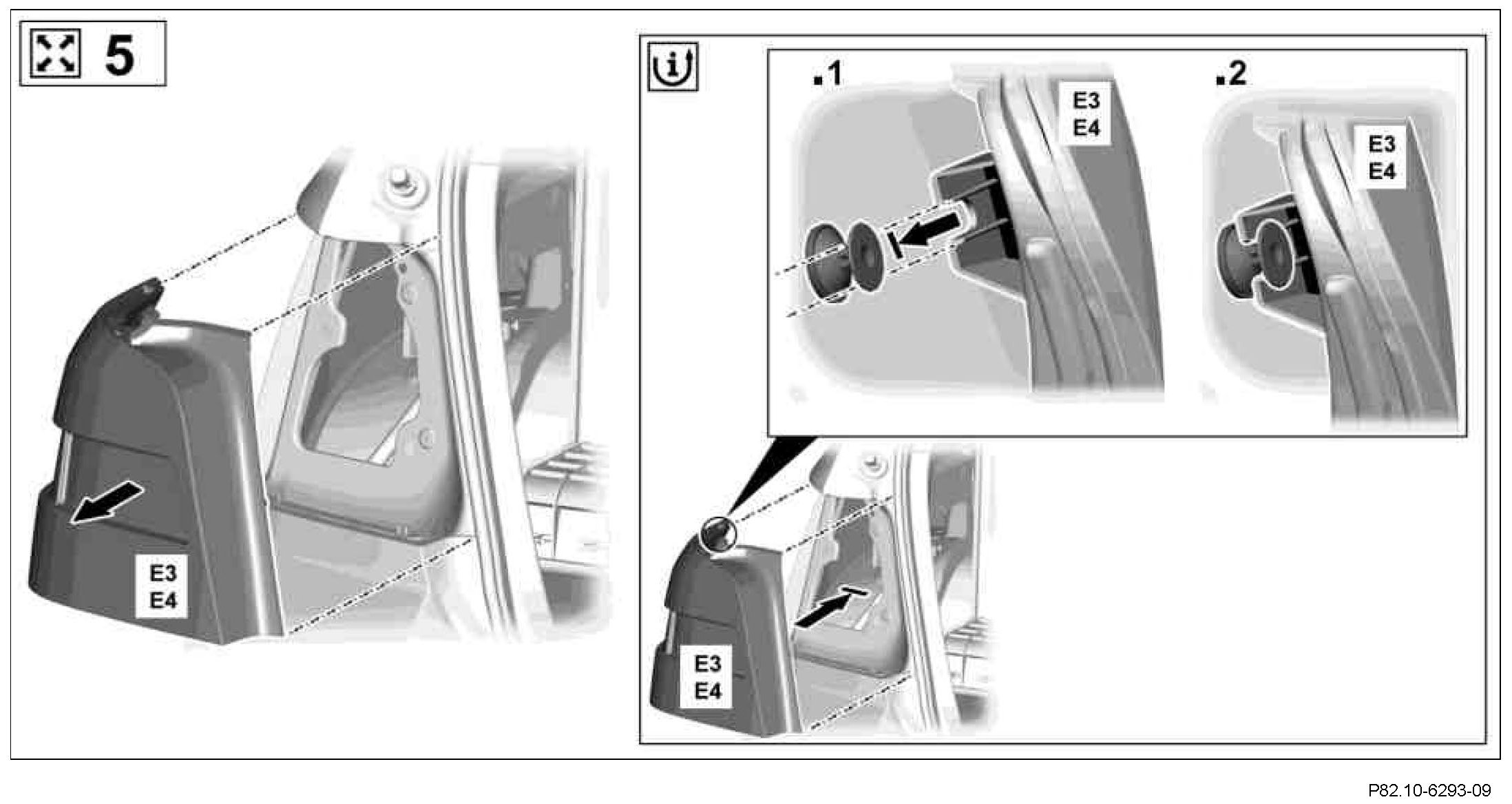 5

E3
E4

.1

E3
E4

.2

E3
E4

E3
E4

P82.10-6293-09