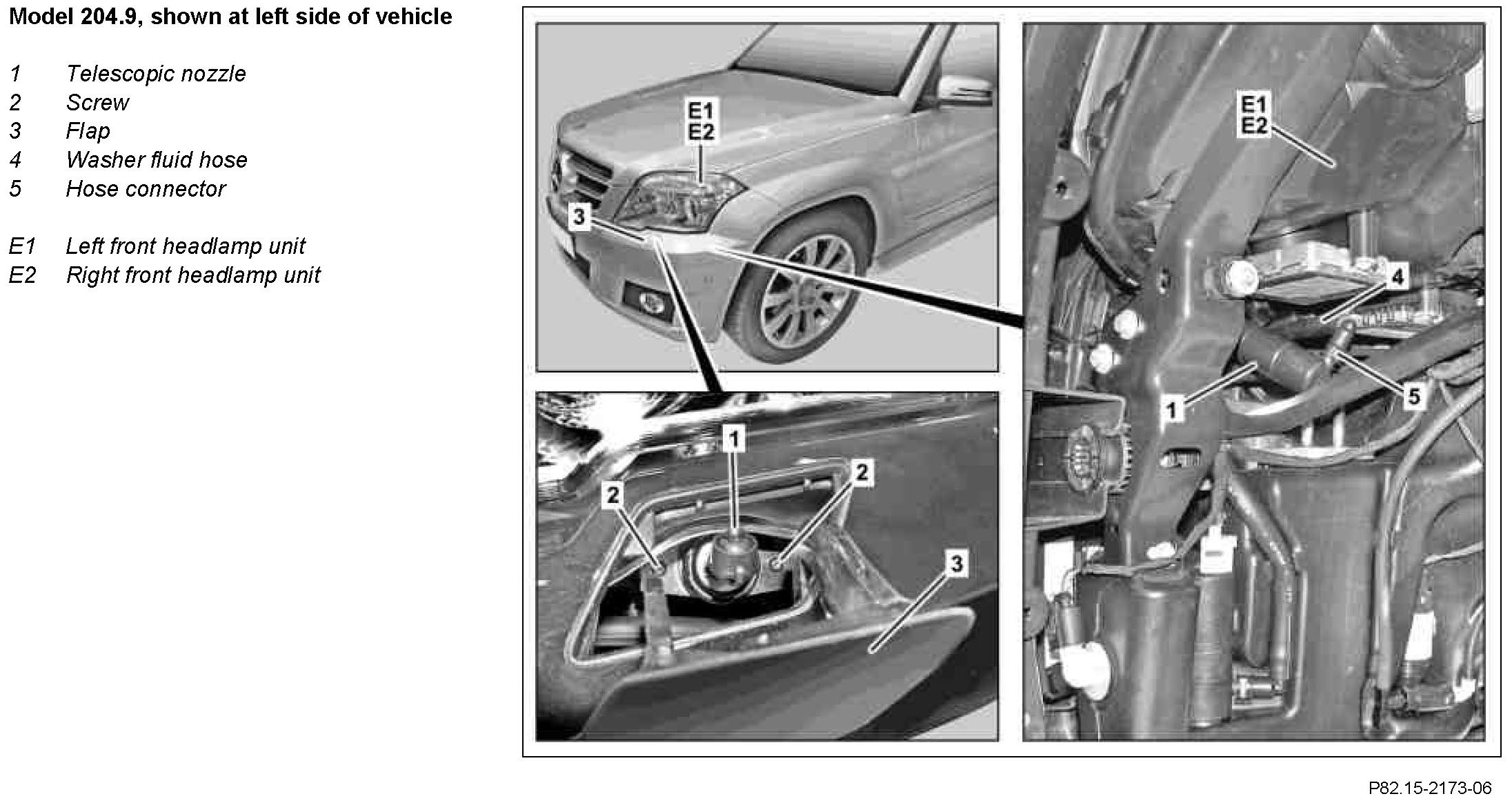 Model 204.9, shown at left side of vehicle

1 Telescopic nozzle
2 Screw
3 Flap
4 Washer fluid hose
5 Hose connector

E1 Left front headlamp unit
E2 Right front headlamp unit

E1
E2
3

1
2
2
3

E1
E2
4
1
5

P82.15-2173-06