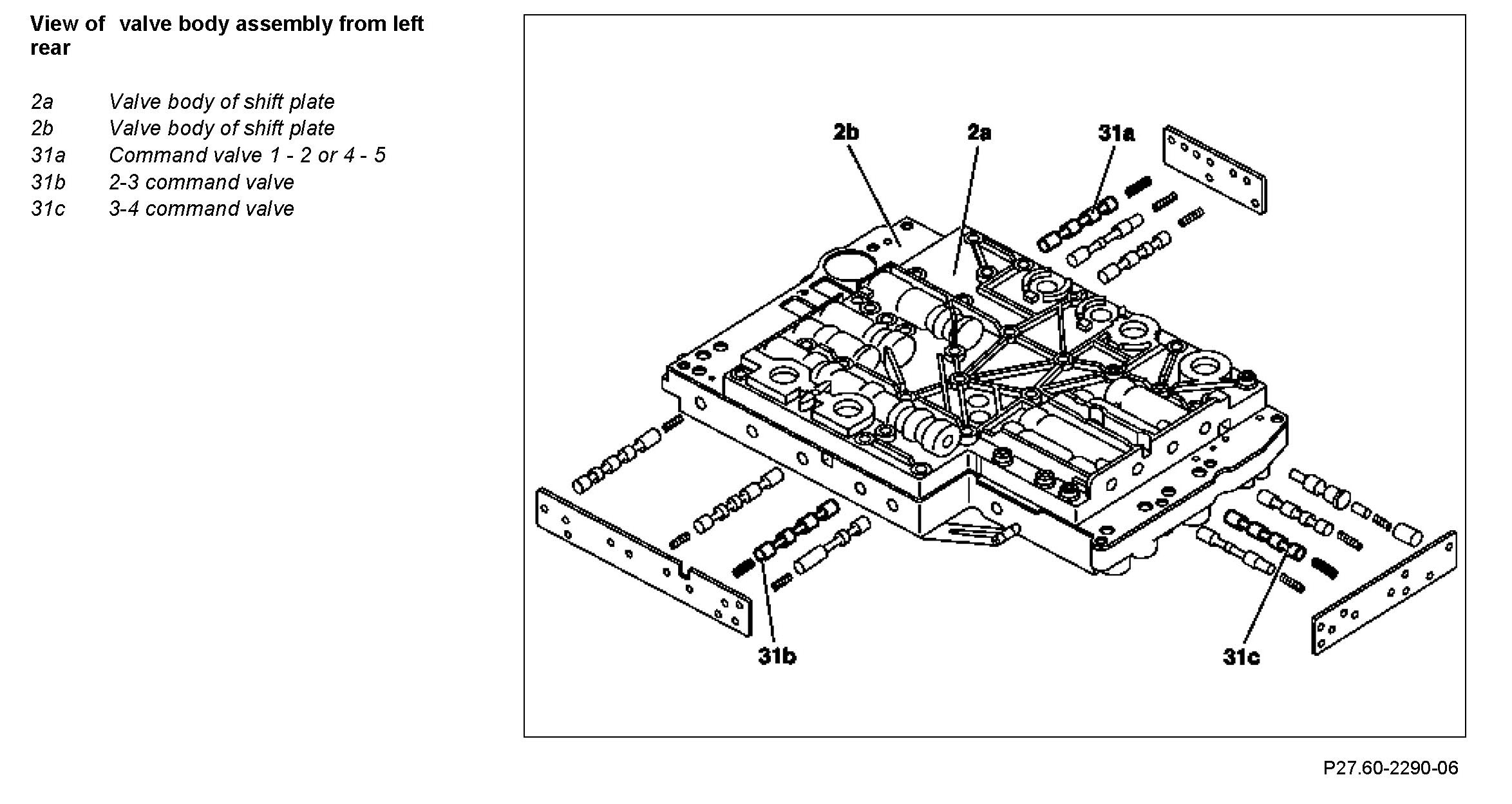 View of valve body assembly from left rear

2a Valve body of shift plate
2b Valve body of shift plate
31a Command valve 1 - 2 or 4 - 5
31b 2-3 command valve
31c 3-4 command valve

2b
2a
31a
31b
31c

P27.60-2290-06