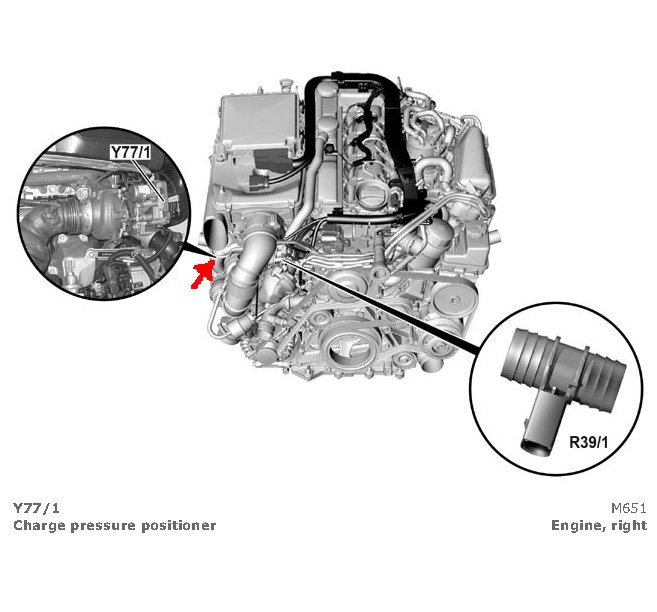 Y77/1

R39/1

Y77/1
Charge pressure positioner

M651
Engine, right