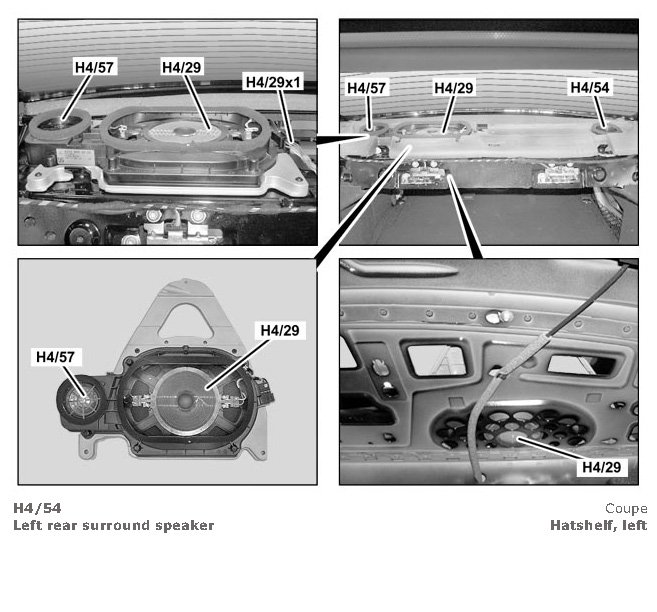 H4/57
H4/29
H4/29x1

H4/57
H4/29
H4/54

H4/57
H4/29

H4/29

H4/54
Left rear surround speaker

Coupe
Hatshelf, left