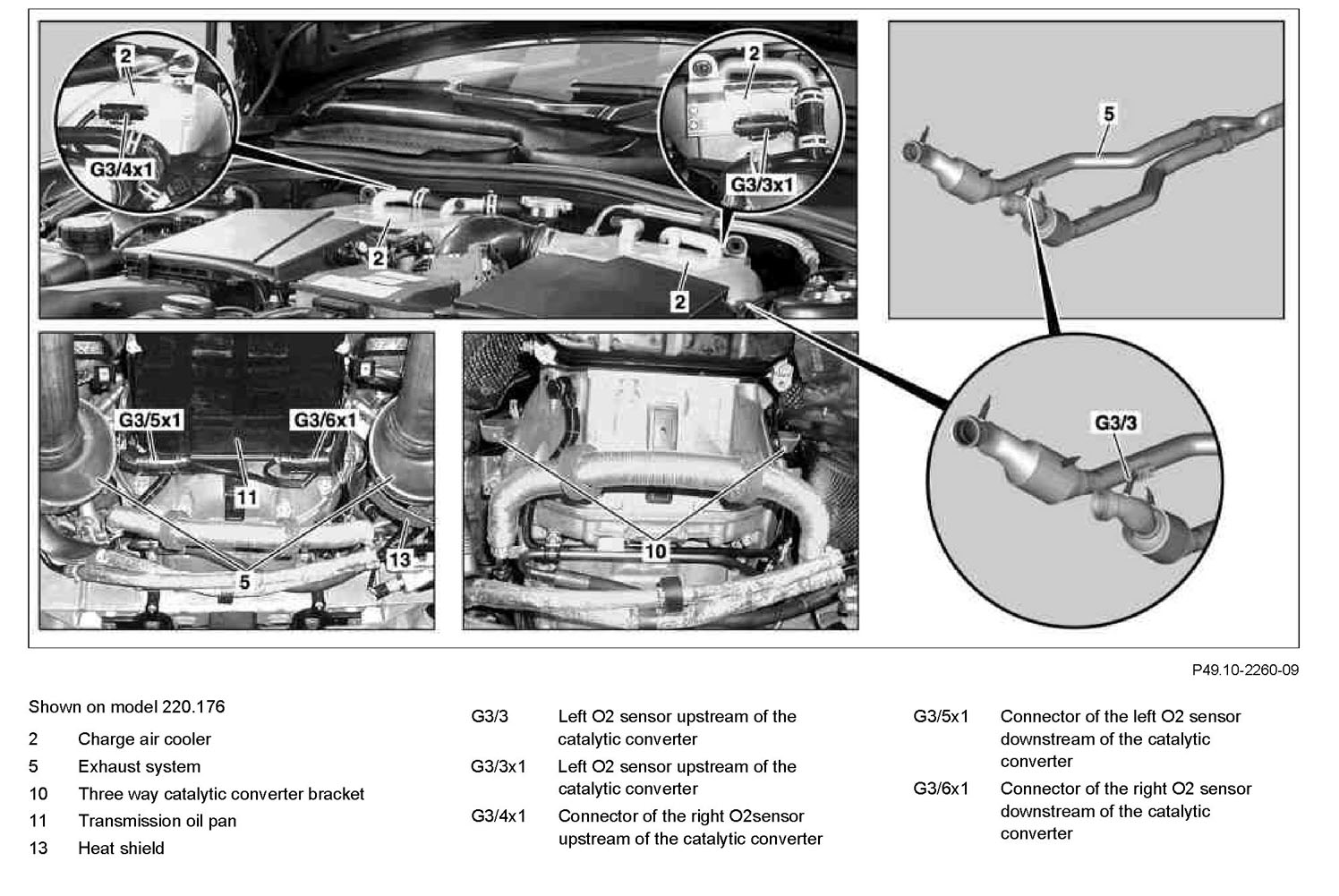 2

G3/4x1

2

G3/3x1

2

2

5

G3/5x1

G3/6x1

11

13

5

10

G3/3

P49.10-2260-09

Shown on model 220.176

2 Charge air cooler

5 Exhaust system

10 Three way catalytic converter bracket

11 Transmission oil pan

13 Heat shield

G3/3 Left O2 sensor upstream of the catalytic converter

G3/3x1 Left O2 sensor upstream of the catalytic converter

G3/4x1 Connector of the right O2sensor upstream of the catalytic converter

G3/5x1 Connector of the left O2 sensor downstream of the catalytic converter

G3/6x1 Connector of the right O2 sensor downstream of the catalytic converter