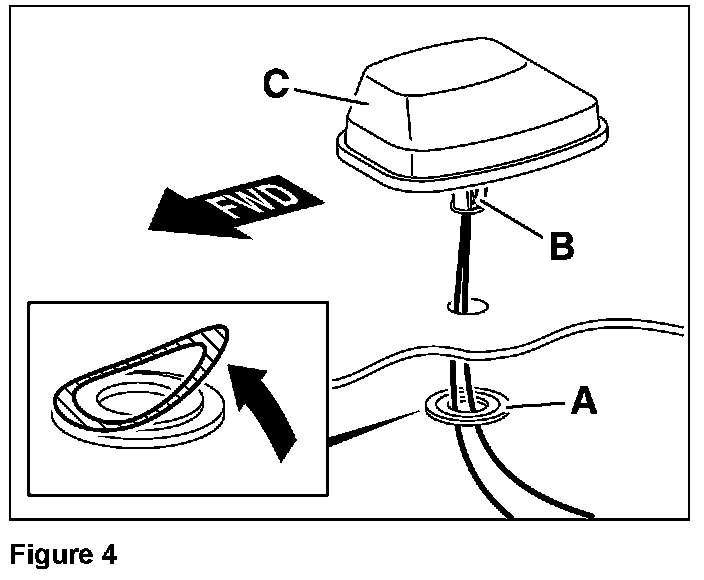 C

FWD

B

A

Figure 4