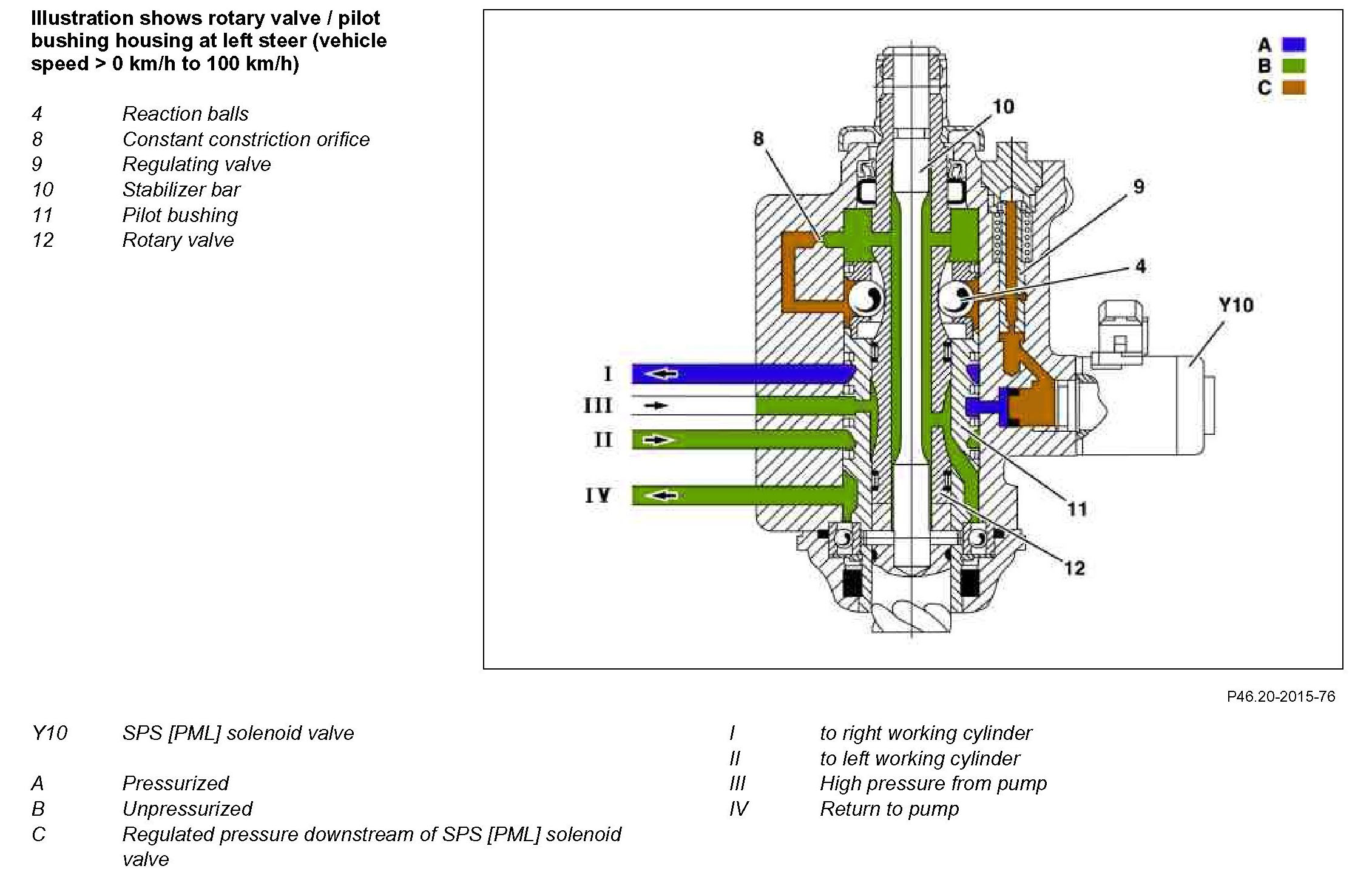 Illustration shows rotary valve / pilot bushing housing at left steer (vehicle speed > 0 km/h to 100 km/h)

4 Reaction balls
8 Constant constriction orifice
9 Regulating valve
10 Stabilizer bar
11 Pilot bushing
12 Rotary valve

A
B
C

10
8
9
4
Y10
I
III
II
IV
11
12

P46.20-2015-76

Y10 SPS [PML] solenoid valve

A Pressurized
B Unpressurized
C Regulated pressure downstream of SPS [PML] solenoid valve

I to right working cylinder
II to left working cylinder
III High pressure from pump
IV Return to pump