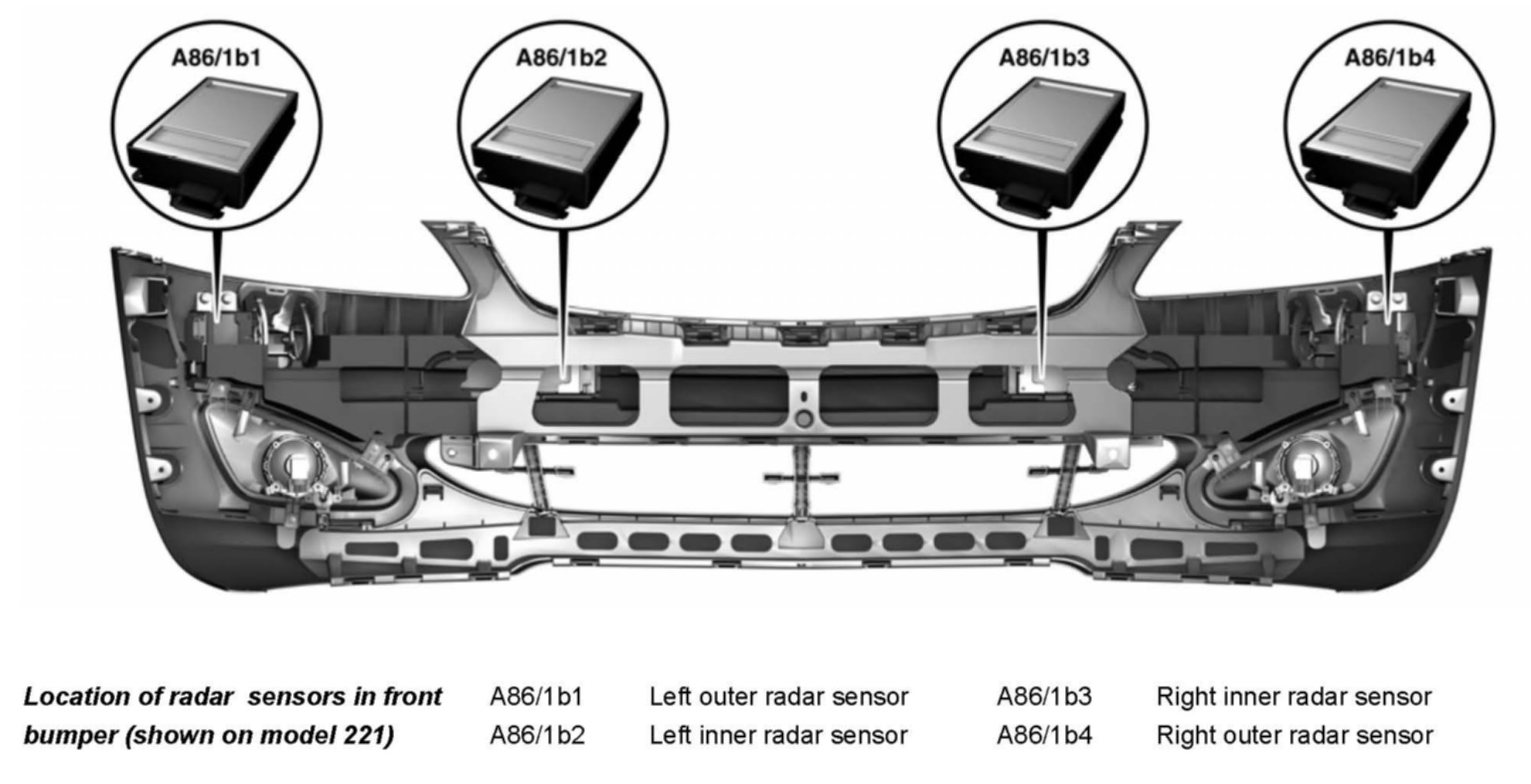 A86/1b1

A86/1b2

A86/1b3

A86/1b4

Location of radar sensors in front bumper (shown on model 221)

A86/1b1 Left outer radar sensor
A86/1b2 Left inner radar sensor
A86/1b3 Right inner radar sensor
A86/1b4 Right outer radar sensor