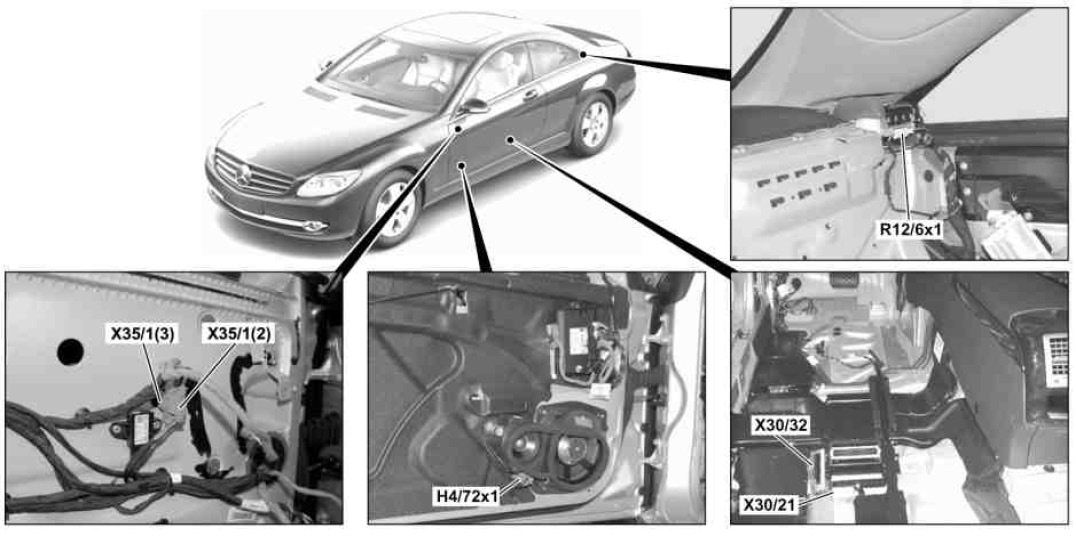 R12/6x1

X35/1(3)
X35/1(2)

H4/72x1

X30/32
X30/21