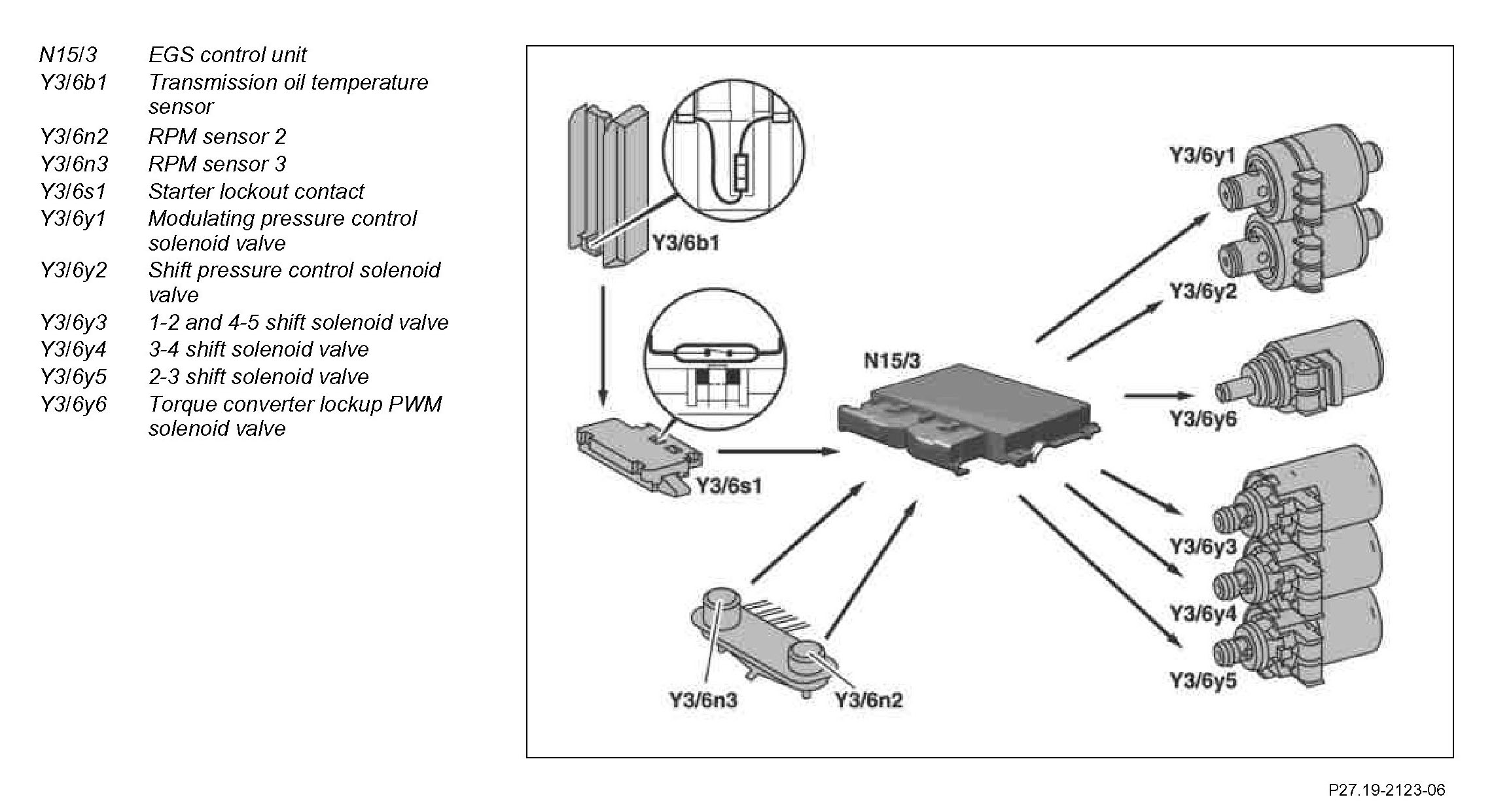 N15/3 EGS control unit
Y3/6b1 Transmission oil temperature sensor
Y3/6n2 RPM sensor 2
Y3/6n3 RPM sensor 3
Y3/6s1 Starter lockout contact
Y3/6y1 Modulating pressure control solenoid valve
Y3/6y2 Shift pressure control solenoid valve
Y3/6y3 1-2 and 4-5 shift solenoid valve
Y3/6y4 3-4 shift solenoid valve
Y3/6y5 2-3 shift solenoid valve
Y3/6y6 Torque converter lockup PWM solenoid valve

Y3/6b1
Y3/6s1
N15/3
Y3/6n3
Y3/6n2
Y3/6y1
Y3/6y2
Y3/6y6
Y3/6y3
Y3/6y4
Y3/6y5

P27.19-2123-06