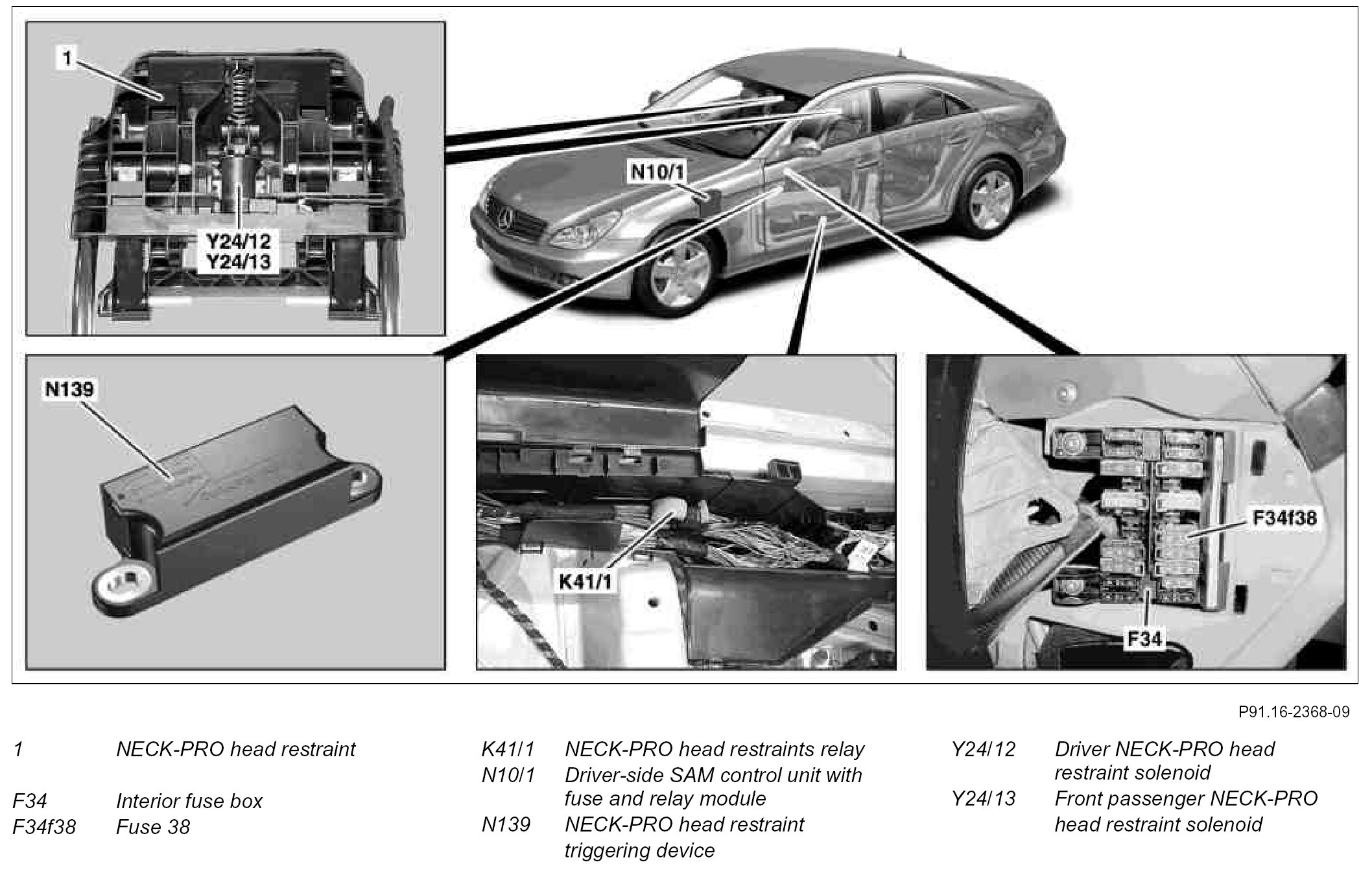 1

Y24/12
Y24/13

N10/1

N139

K41/1

F34f38

F34

P91.16-2368-09

1 NECK-PRO head restraint

F34 Interior fuse box
F34f38 Fuse 38

K41/1 NECK-PRO head restraints relay
N10/1 Driver-side SAM control unit with fuse and relay module
N139 NECK-PRO head restraint triggering device

Y24/12 Driver NECK-PRO head restraint solenoid
Y24/13 Front passenger NECK-PRO head restraint solenoid