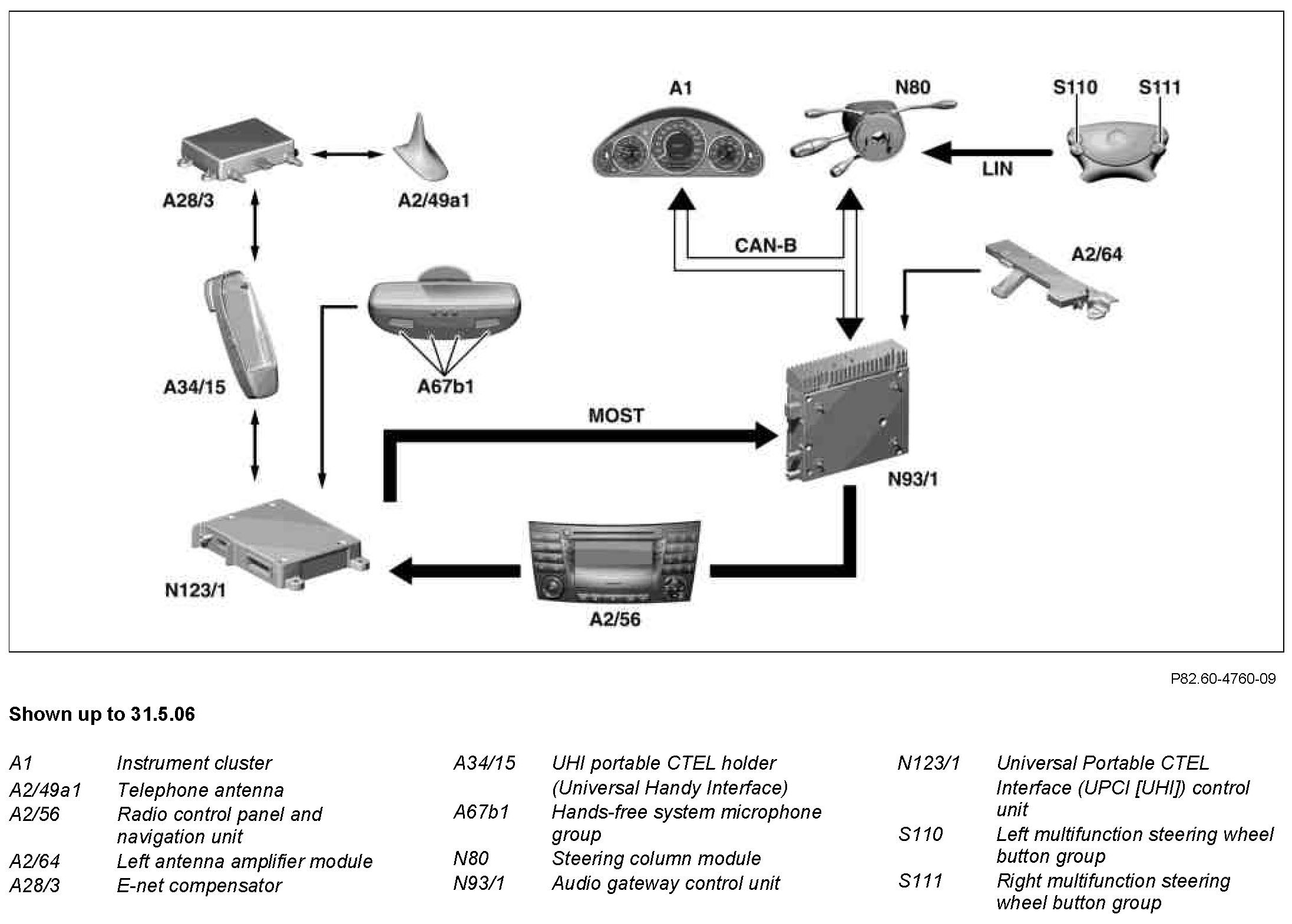 A1

N80

S110

S111

LIN

A28/3

A2/49a1

CAN-B

A2/64

A34/15

A67b1

MOST

N93/1

N123/1

A2/56

P82.60-4760-09

**Shown up to 31.5.06**

| | |
|---|---|
| A1 | Instrument cluster |
| A2/49a1 | Telephone antenna |
| A2/56 | Radio control panel and navigation unit |
| A2/64 | Left antenna amplifier module |
| A28/3 | E-net compensator |

| | |
|---|---|
| A34/15 | UHI portable CTEL holder (Universal Handy Interface) |
| A67b1 | Hands-free system microphone group |
| N80 | Steering column module |
| N93/1 | Audio gateway control unit |

| | |
|---|---|
| N123/1 | Universal Portable CTEL Interface (UPCI [UHI]) control unit |
| S110 | Left multifunction steering wheel button group |
| S111 | Right multifunction steering wheel button group |