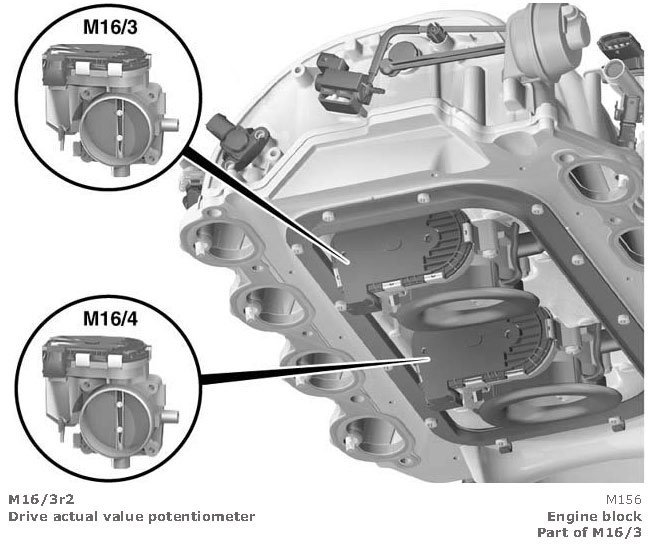 M16/3

M16/4

M16/3r2
Drive actual value potentiometer

M156
Engine block
Part of M16/3