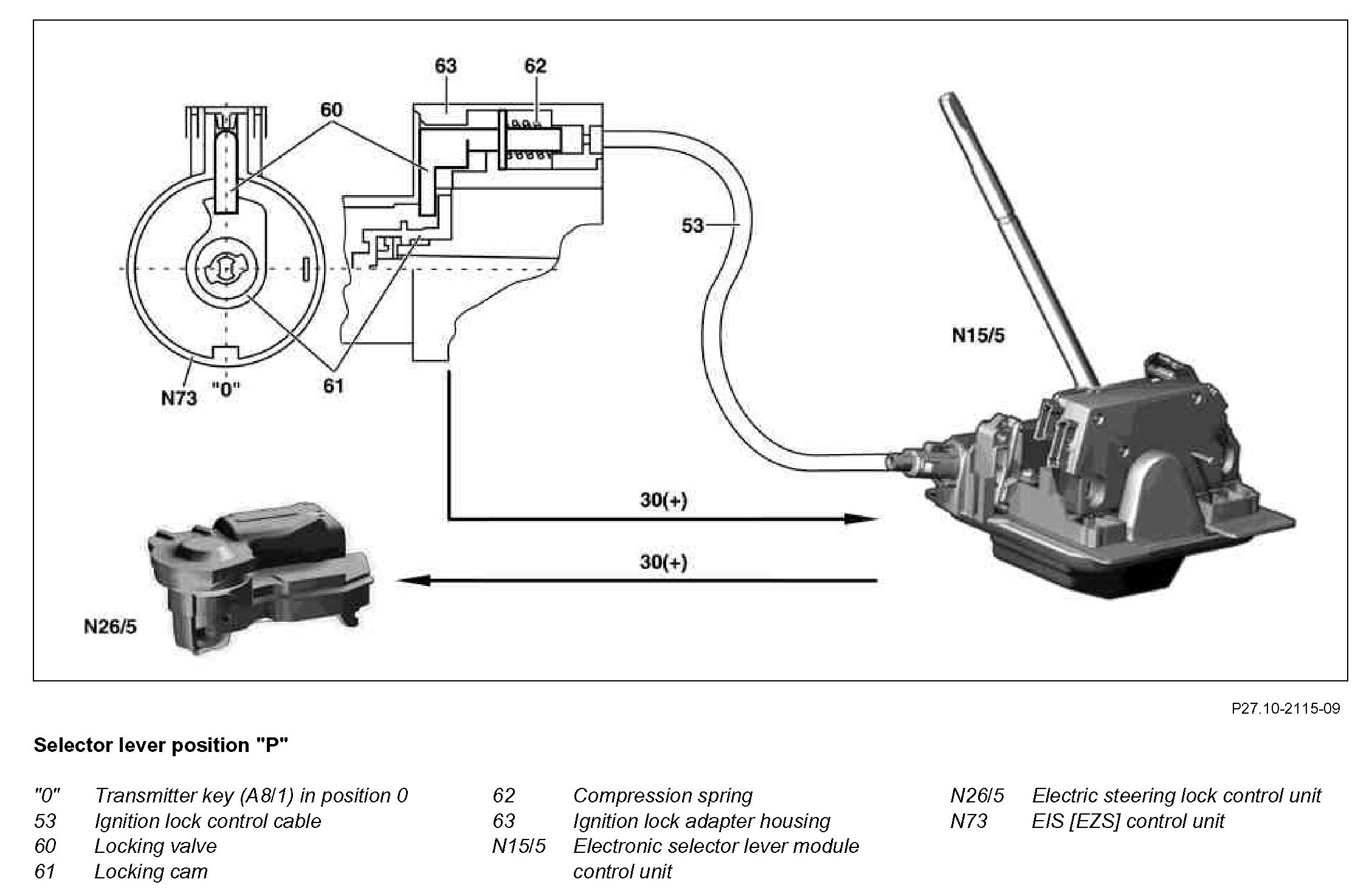 63
62
60
53
N15/5
N73
"0"
61
30(+)
30(+)
N26/5

P27.10-2115-09

Selector lever position "P"

"0" Transmitter key (A8/1) in position 0
53 Ignition lock control cable
60 Locking valve
61 Locking cam

62 Compression spring
63 Ignition lock adapter housing
N15/5 Electronic selector lever module control unit

N26/5 Electric steering lock control unit
N73 EIS [EZS] control unit