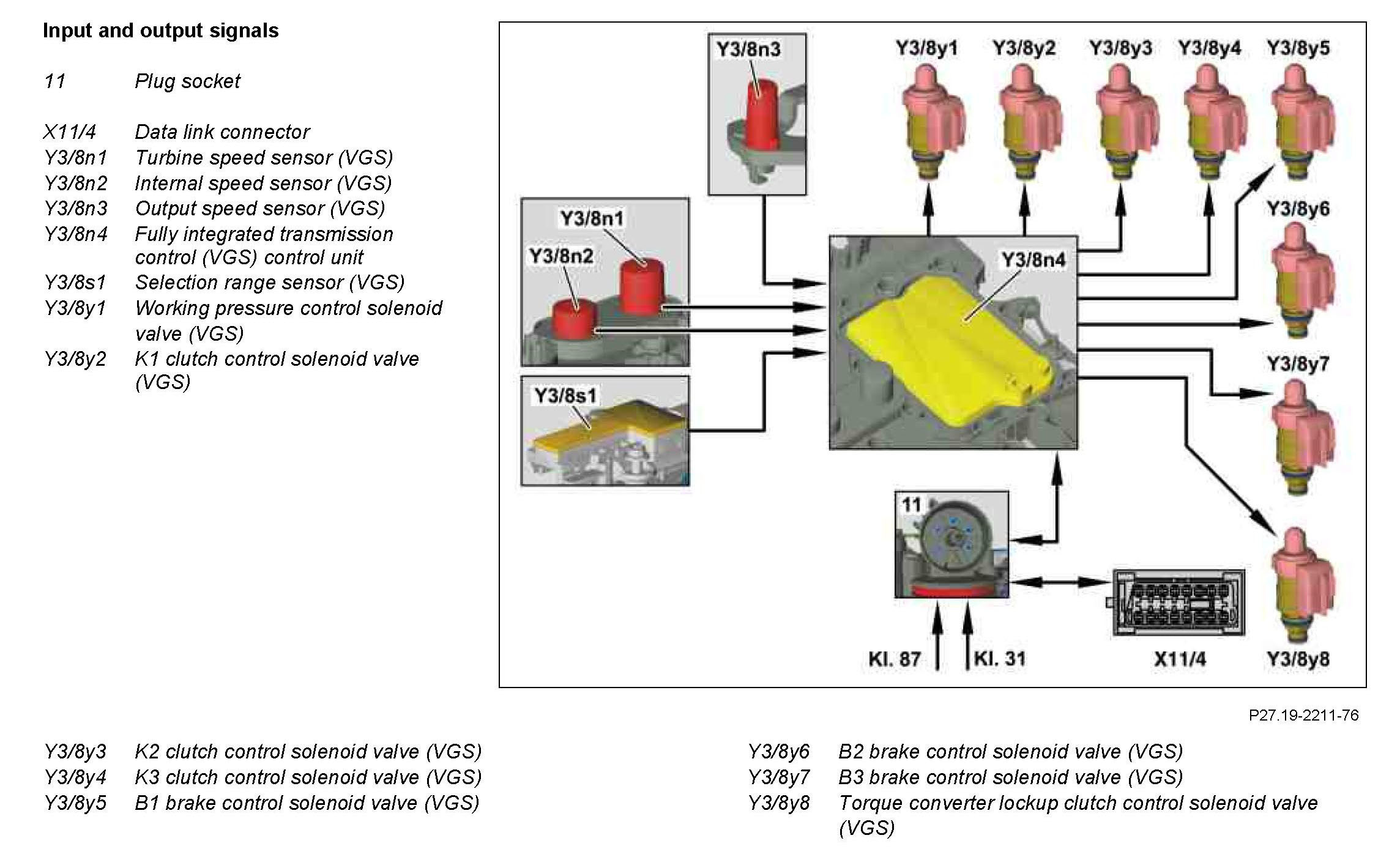 Input and output signals

11 Plug socket

X11/4 Data link connector
Y3/8n1 Turbine speed sensor (VGS)
Y3/8n2 Internal speed sensor (VGS)
Y3/8n3 Output speed sensor (VGS)
Y3/8n4 Fully integrated transmission control (VGS) control unit
Y3/8s1 Selection range sensor (VGS)
Y3/8y1 Working pressure control solenoid valve (VGS)
Y3/8y2 K1 clutch control solenoid valve (VGS)

Y3/8n3
Y3/8y1
Y3/8y2
Y3/8y3
Y3/8y4
Y3/8y5
Y3/8n1
Y3/8n2
Y3/8n4
Y3/8y6
Y3/8s1
Y3/8y7
11
Kl. 87
Kl. 31
X11/4
Y3/8y8

P27.19-2211-76

Y3/8y3 K2 clutch control solenoid valve (VGS)
Y3/8y4 K3 clutch control solenoid valve (VGS)
Y3/8y5 B1 brake control solenoid valve (VGS)

Y3/8y6 B2 brake control solenoid valve (VGS)
Y3/8y7 B3 brake control solenoid valve (VGS)
Y3/8y8 Torque converter lockup clutch control solenoid valve (VGS)