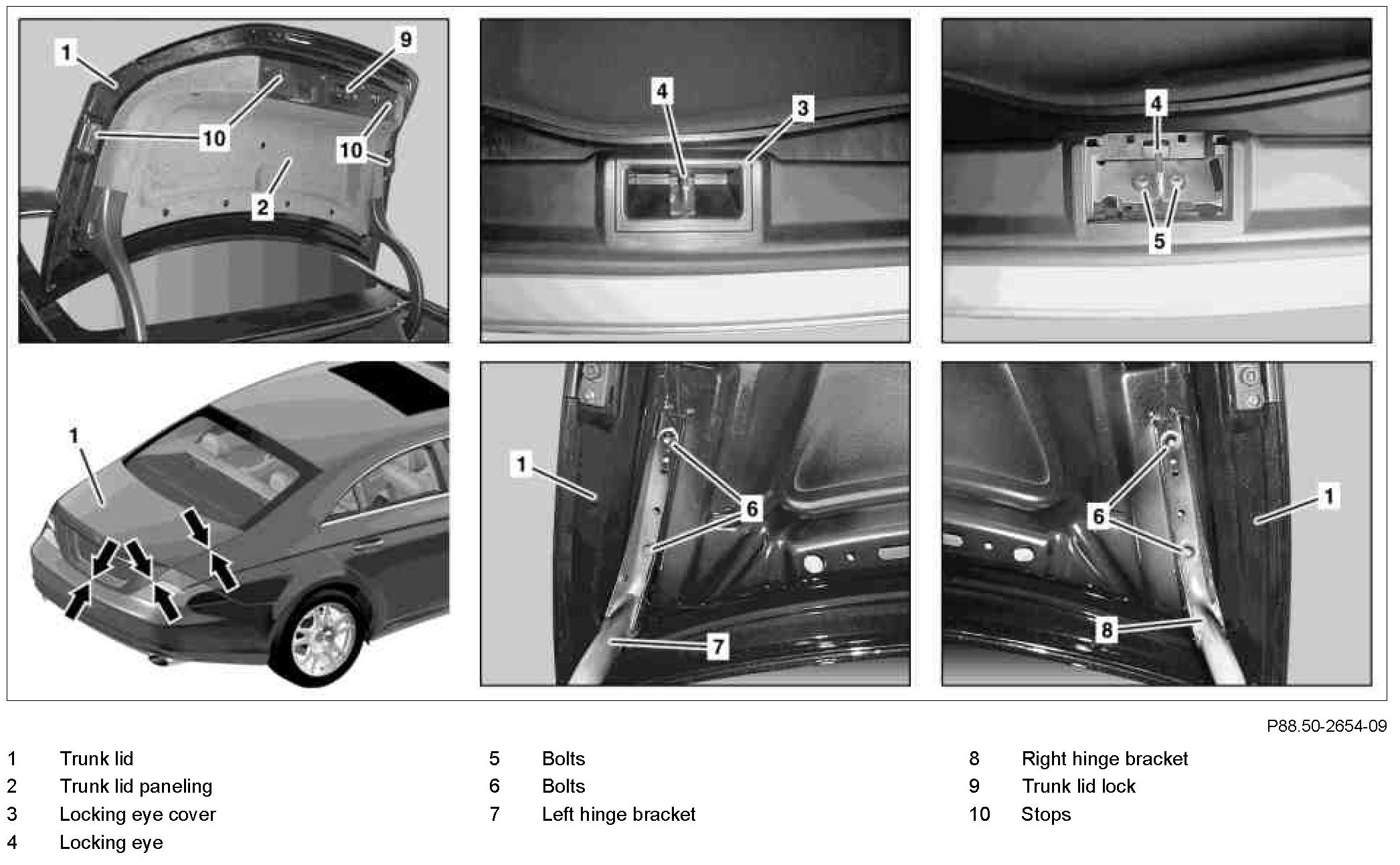 1
9
10
10
2

4
3

4
5

1

1
6
7

6
1
8

P88.50-2654-09

1 Trunk lid
2 Trunk lid paneling
3 Locking eye cover
4 Locking eye

5 Bolts
6 Bolts
7 Left hinge bracket

8 Right hinge bracket
9 Trunk lid lock
10 Stops