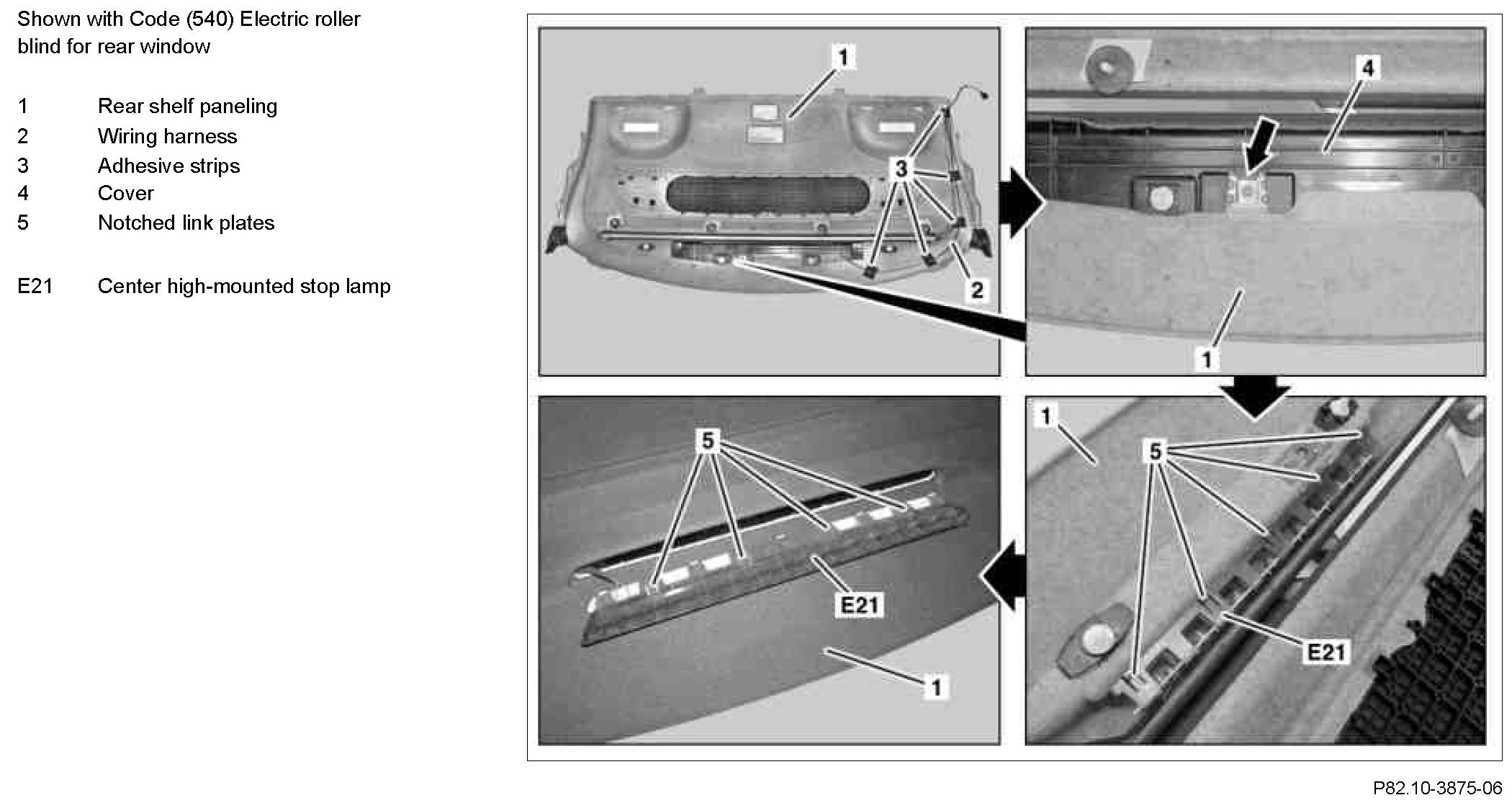 Shown with Code (540) Electric roller blind for rear window

1 Rear shelf paneling
2 Wiring harness
3 Adhesive strips
4 Cover
5 Notched link plates

E21 Center high-mounted stop lamp

1
3
2
4
1
5
E21
1
1
5
E21

P82.10-3875-06