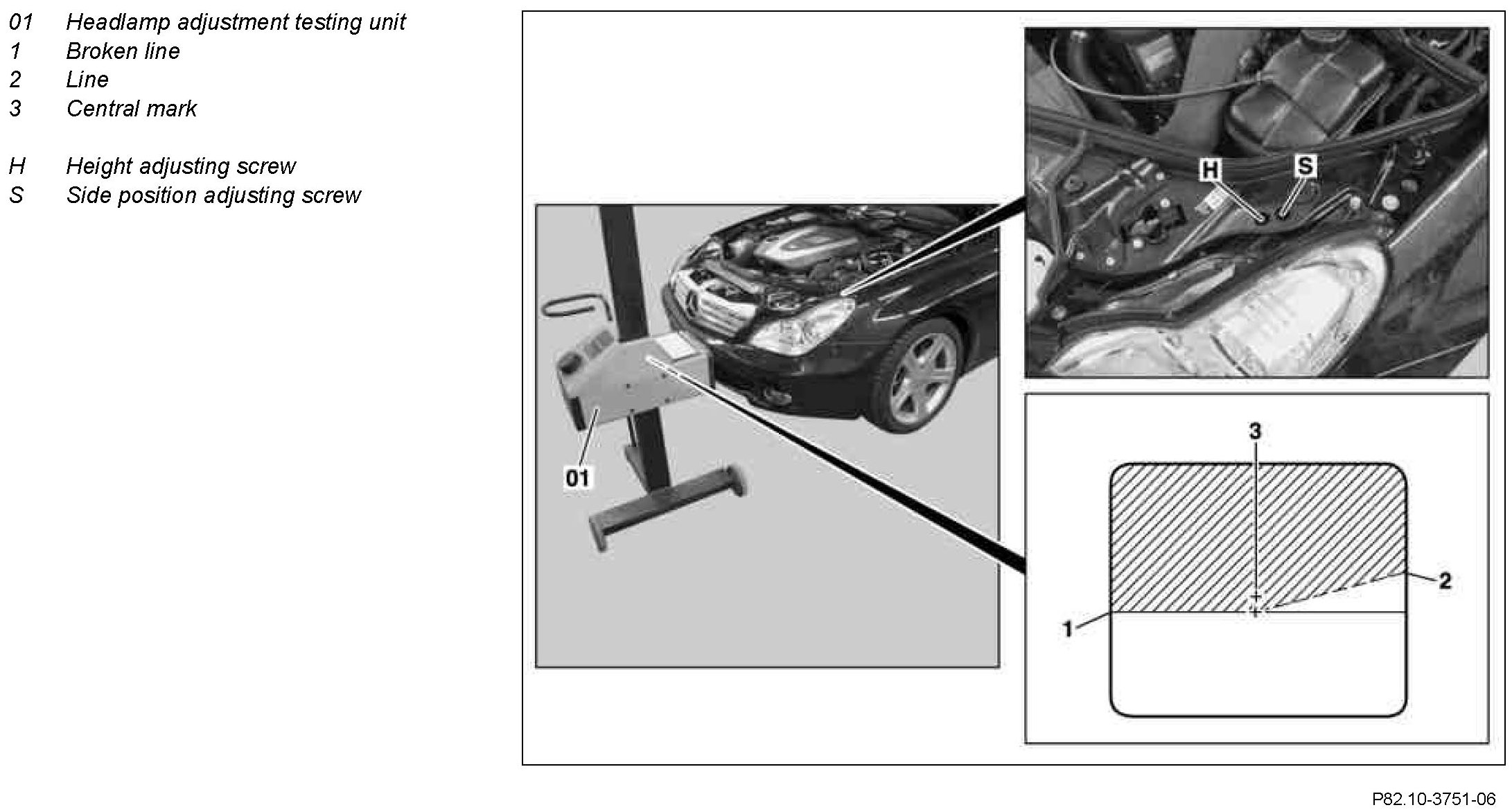 01 Headlamp adjustment testing unit
1 Broken line
2 Line
3 Central mark

H Height adjusting screw
S Side position adjusting screw

H
S
01
3
2
1

P82.10-3751-06