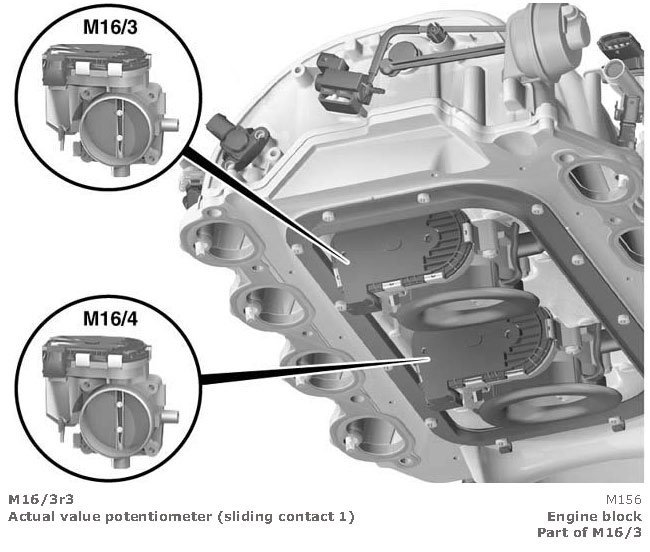 M16/3

M16/4

M16/3r3
Actual value potentiometer (sliding contact 1)

M156
Engine block
Part of M16/3