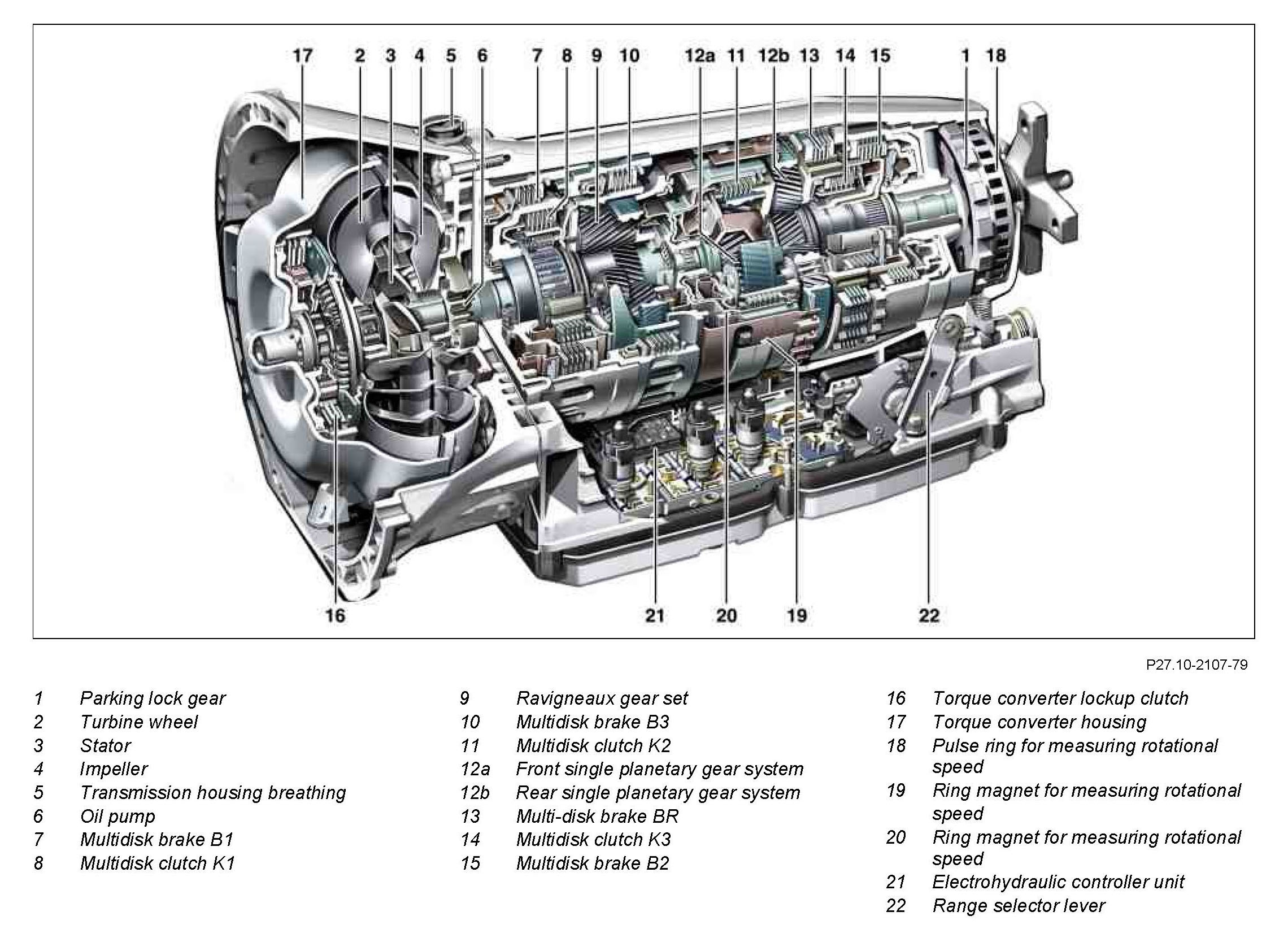 17 2 3 4 5 6 7 8 9 10 12a 11 12b 13 14 15 1 18

16 21 20 19 22

P27.10-2107-79

1 Parking lock gear
2 Turbine wheel
3 Stator
4 Impeller
5 Transmission housing breathing
6 Oil pump
7 Multidisk brake B1
8 Multidisk clutch K1

9 Ravigneaux gear set
10 Multidisk brake B3
11 Multidisk clutch K2
12a Front single planetary gear system
12b Rear single planetary gear system
13 Multi-disk brake BR
14 Multidisk clutch K3
15 Multidisk brake B2

16 Torque converter lockup clutch
17 Torque converter housing
18 Pulse ring for measuring rotational speed
19 Ring magnet for measuring rotational speed
20 Ring magnet for measuring rotational speed
21 Electrohydraulic controller unit
22 Range selector lever